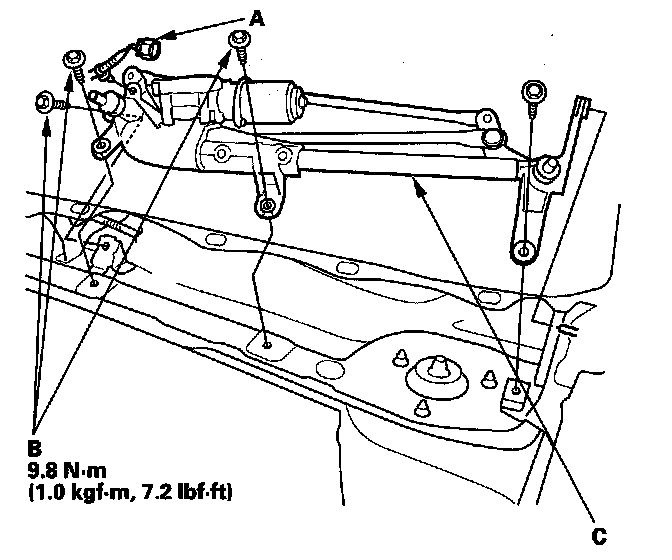 A

B
9.8 N·m
(1.0 kgf·m, 7.2 lbf·ft)

C