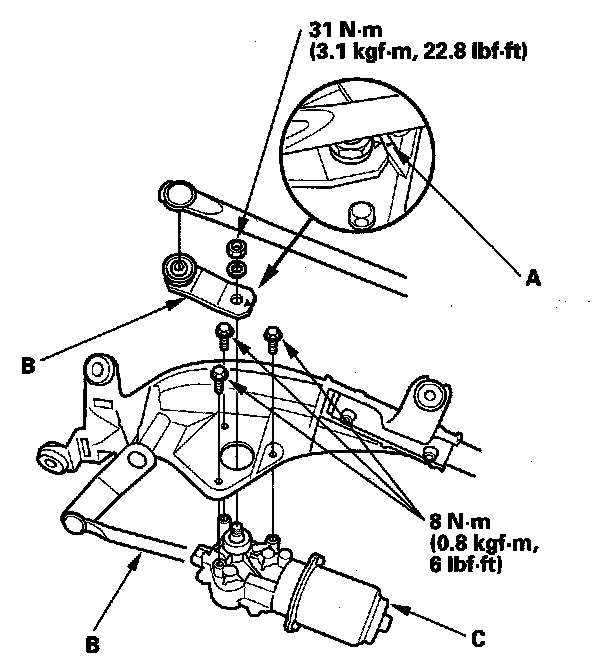 31 N·m
(3.1 kgf·m, 22.8 lbf·ft)

A

B

8 N·m
(0.8 kgf·m,
6 lbf·ft)

B

C