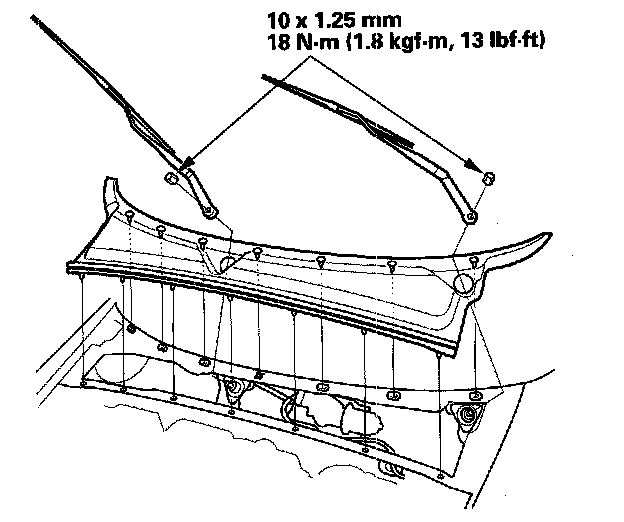 10 x 1.25 mm
18 N·m (1.8 kgf·m, 13 lbf·ft)