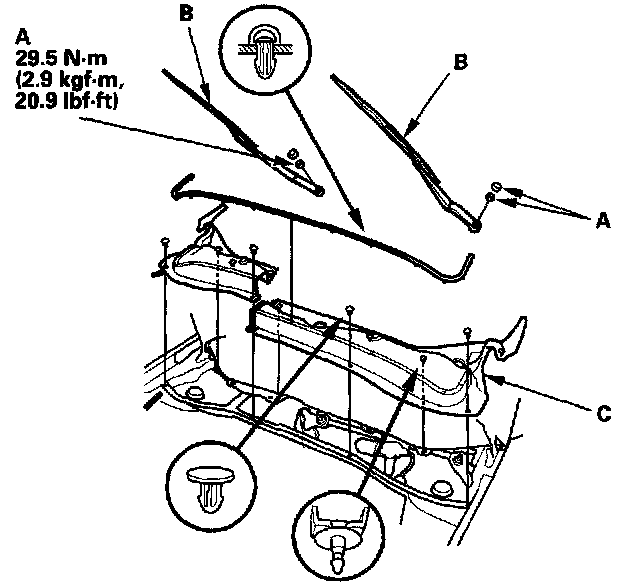 A
29.5 N·m
(2.9 kgf·m,
20.9 lbf·ft)

B

B

A

C