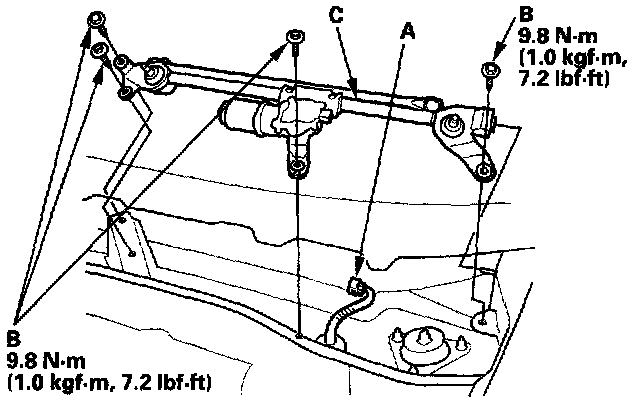 C

A

B
9.8 N·m
(1.0 kgf·m,
7.2 lbf·ft)

B
9.8 N·m
(1.0 kgf·m, 7.2 lbf·ft)