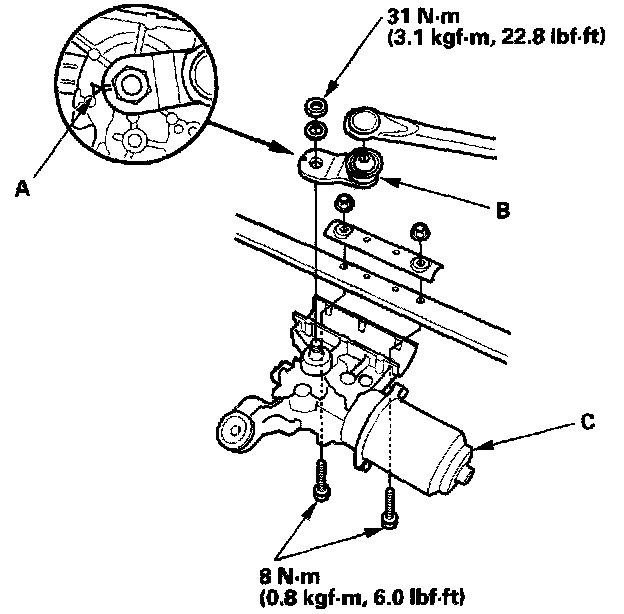 31 N·m
(3.1 kgf·m, 22.8 lbf·ft)

A

B

C

8 N·m
(0.8 kgf·m, 6.0 lbf·ft)