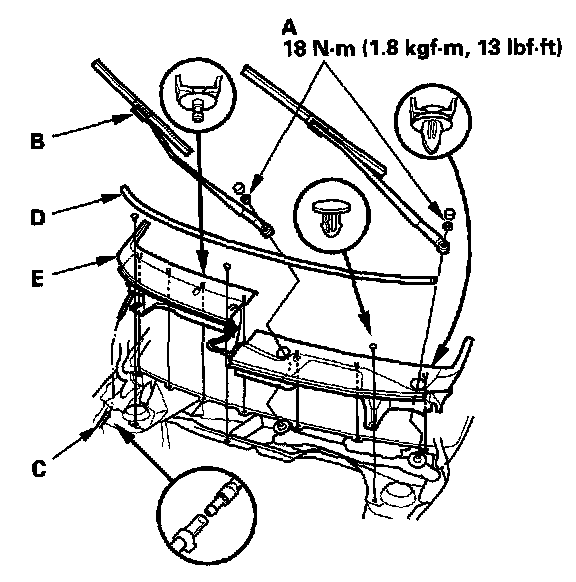 A
18 N·m (1.8 kgf·m, 13 lbf·ft)

B

D

E

C