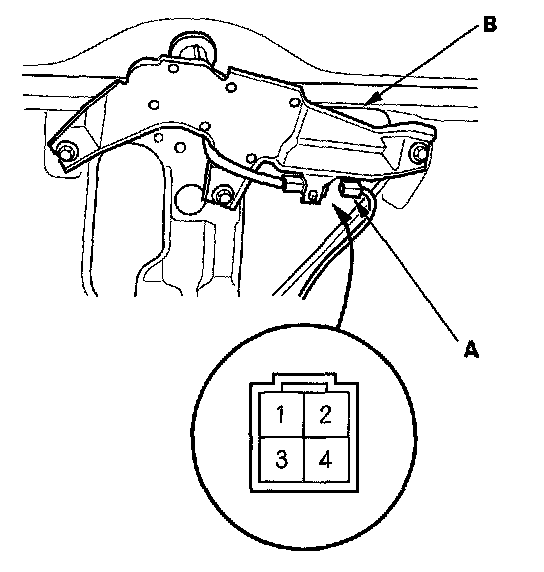 B

A

1 2
3 4