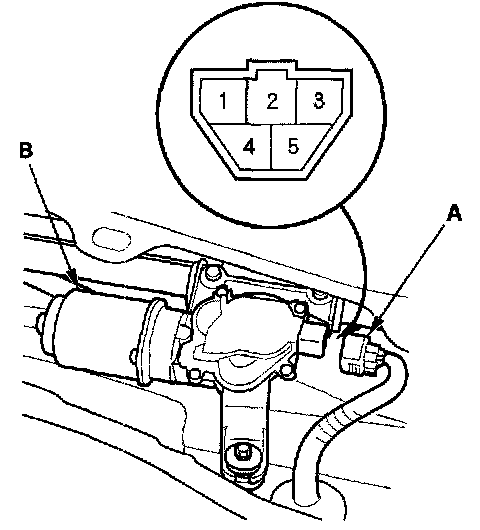 1
2
3
4
5
B
A