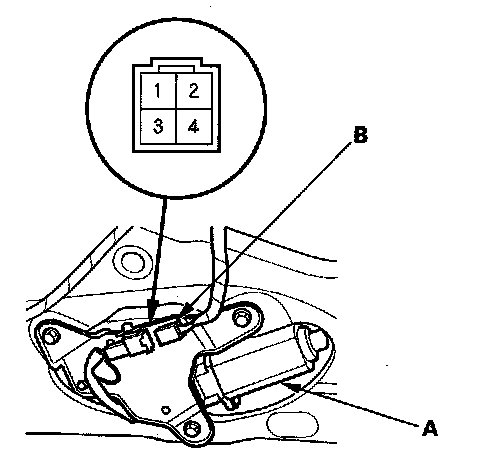 1 2
3 4
B
A