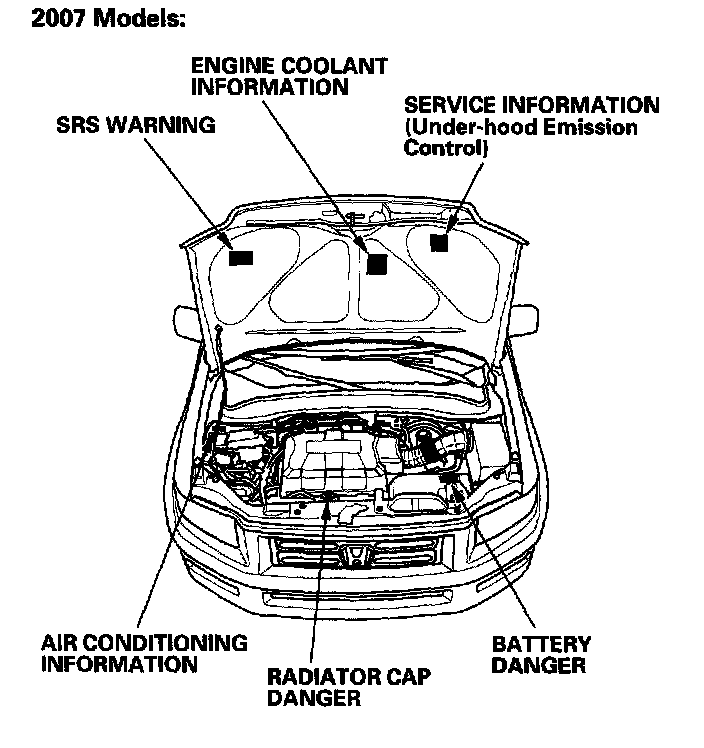 2007 Models:

ENGINE COOLANT INFORMATION

SRS WARNING

SERVICE INFORMATION (Under-hood Emission Control)

AIR CONDITIONING INFORMATION

RADIATOR CAP DANGER

BATTERY DANGER