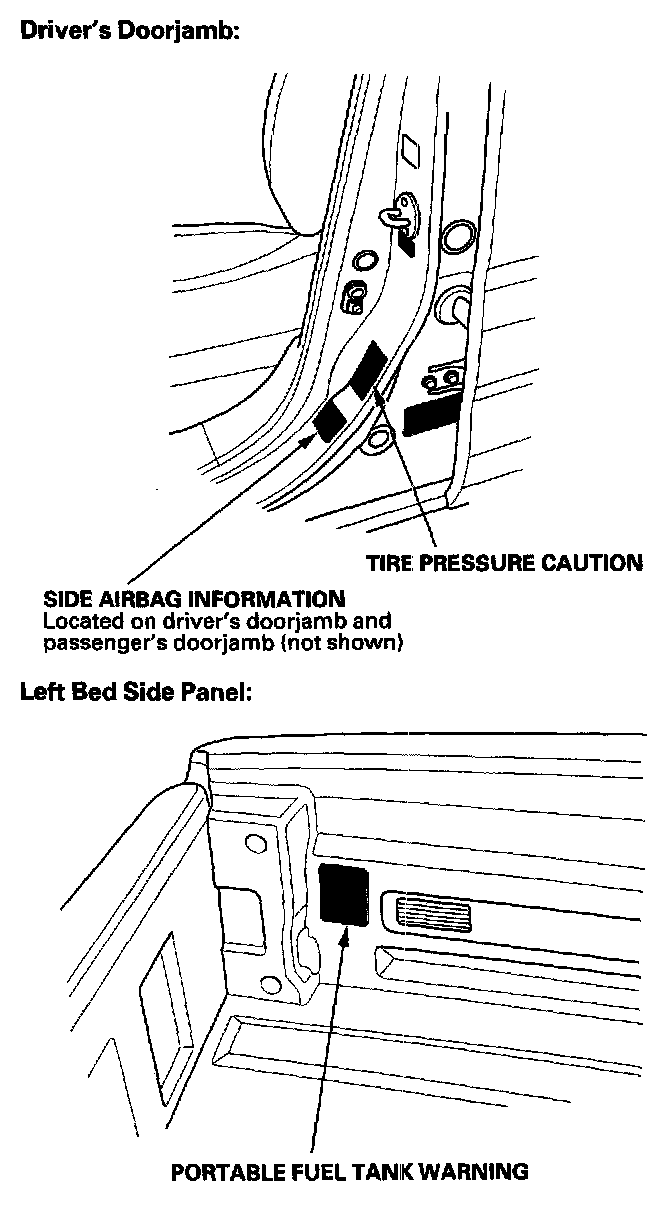 Driver's Doorjamb:

TIRE PRESSURE CAUTION

SIDE AIRBAG INFORMATION
Located on driver's doorjamb and passenger's doorjamb (not shown)

Left Bed Side Panel:

PORTABLE FUEL TANK WARNING