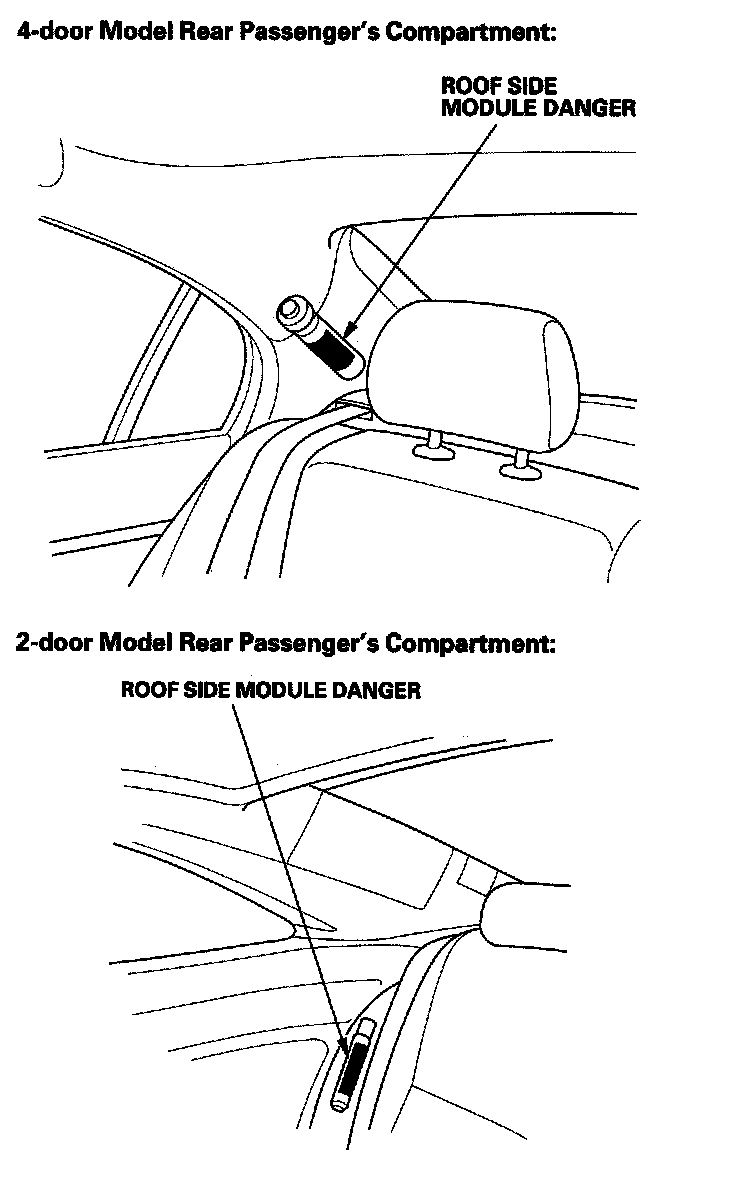 4-door Model Rear Passenger's Compartment:

ROOF SIDE MODULE DANGER

2-door Model Rear Passenger's Compartment:

ROOF SIDE MODULE DANGER