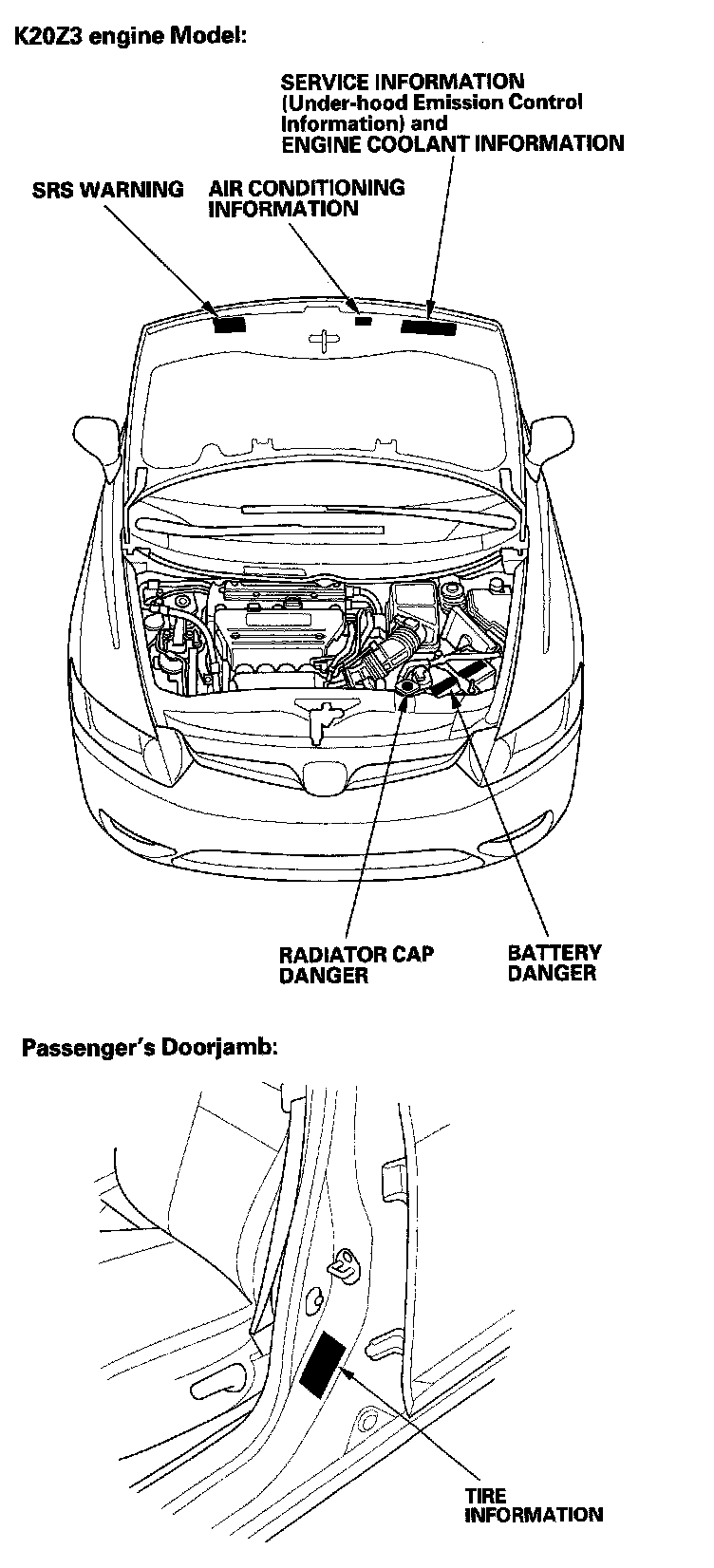 K20Z3 engine Model:

SERVICE INFORMATION (Under-hood Emission Control Information) and ENGINE COOLANT INFORMATION

SRS WARNING

AIR CONDITIONING INFORMATION

RADIATOR CAP DANGER

BATTERY DANGER

Passenger's Doorjamb:

TIRE INFORMATION