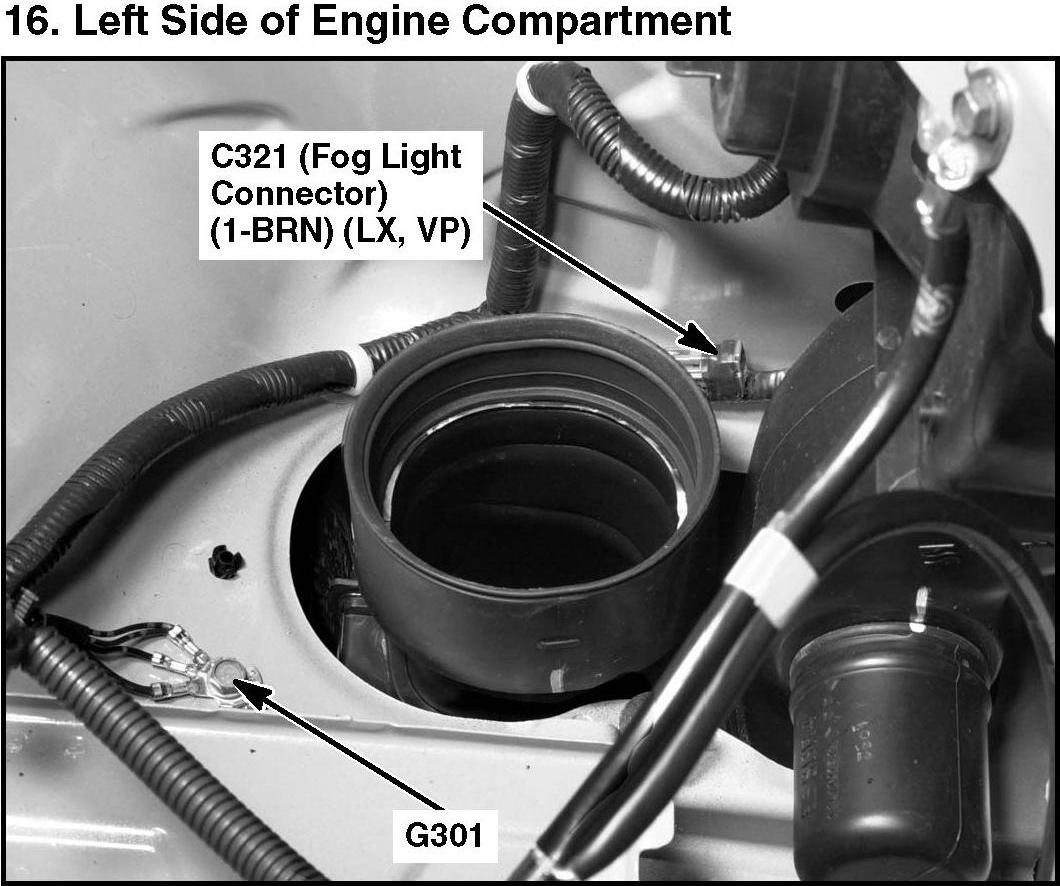 16. Left Side of Engine Compartment

C321 (Fog Light Connector) (1-BRN) (LX, VP)

G301