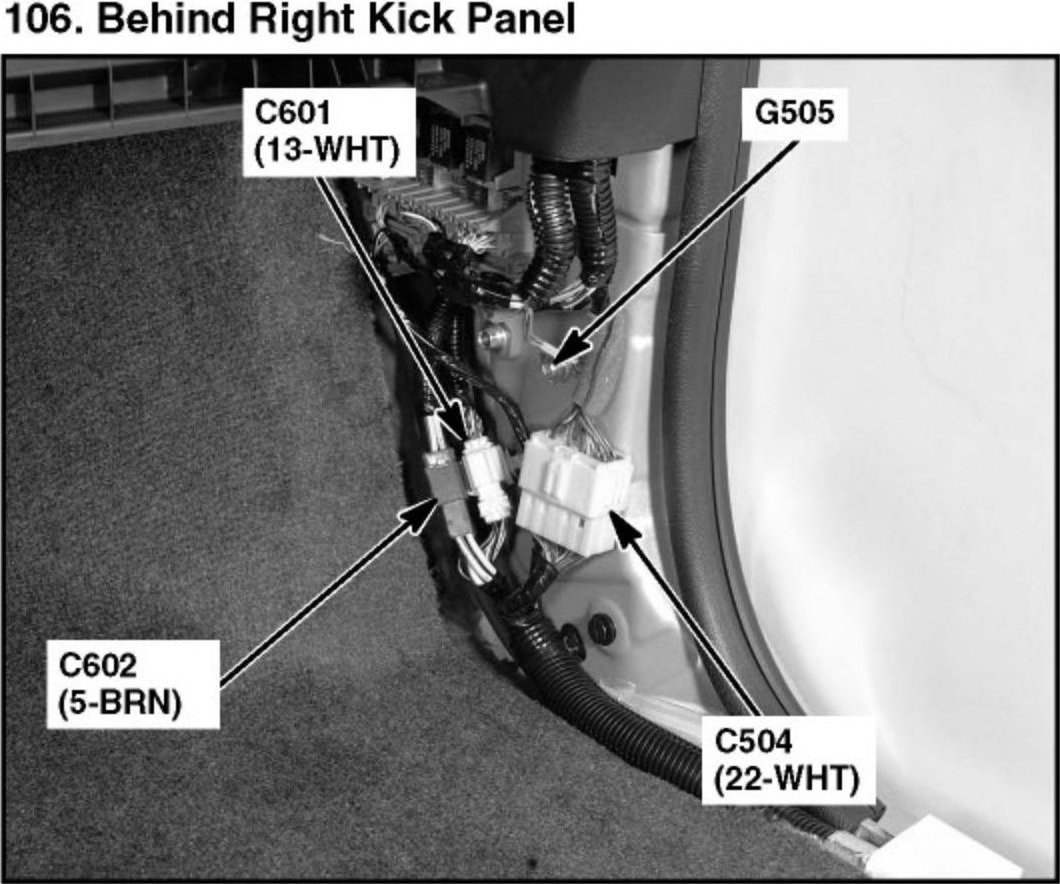 106. Behind Right Kick Panel

C601
(13-WHT)

G505

C602
(5-BRN)

C504
(22-WHT)