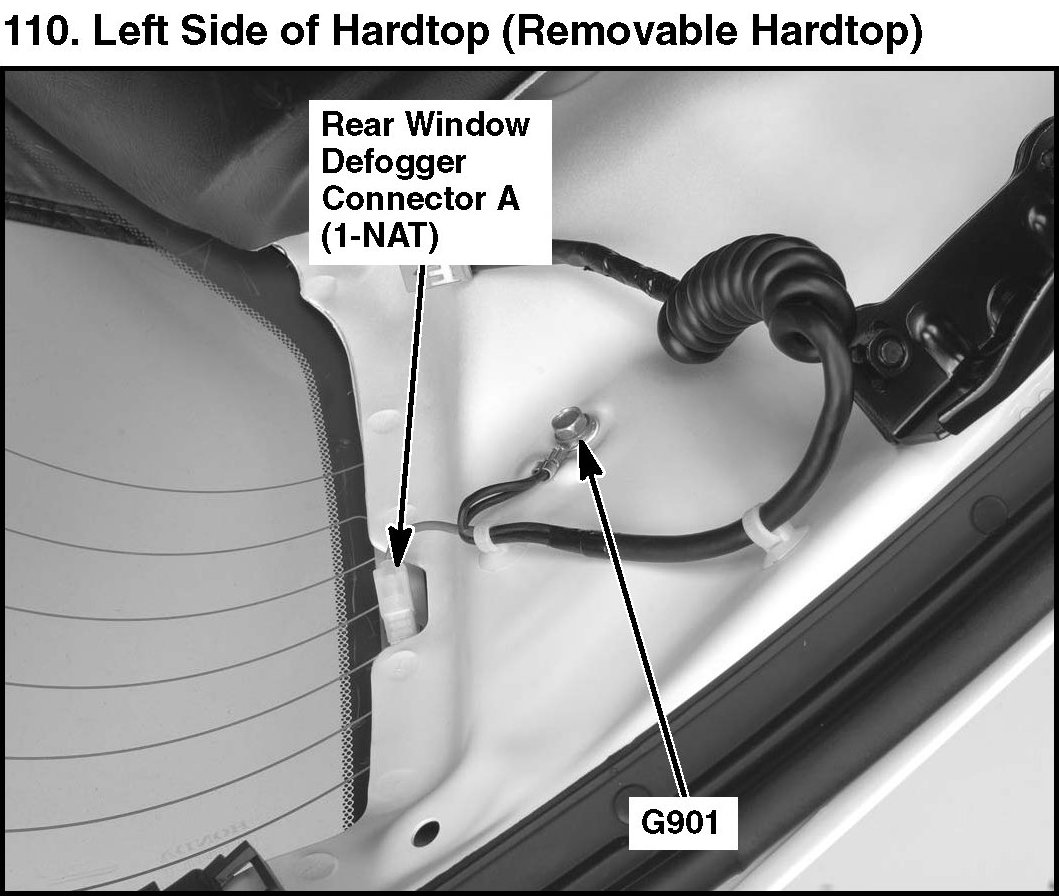 110. Left Side of Hardtop (Removable Hardtop)

Rear Window Defogger Connector A (1-NAT)

G901