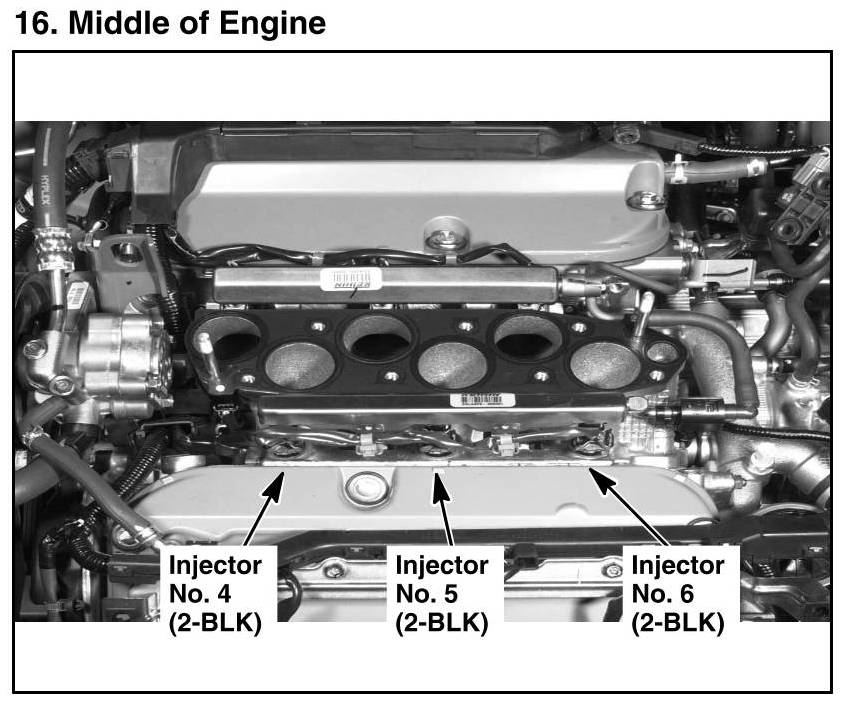 16. Middle of Engine

Injector No. 4 (2-BLK)

Injector No. 5 (2-BLK)

Injector No. 6 (2-BLK)