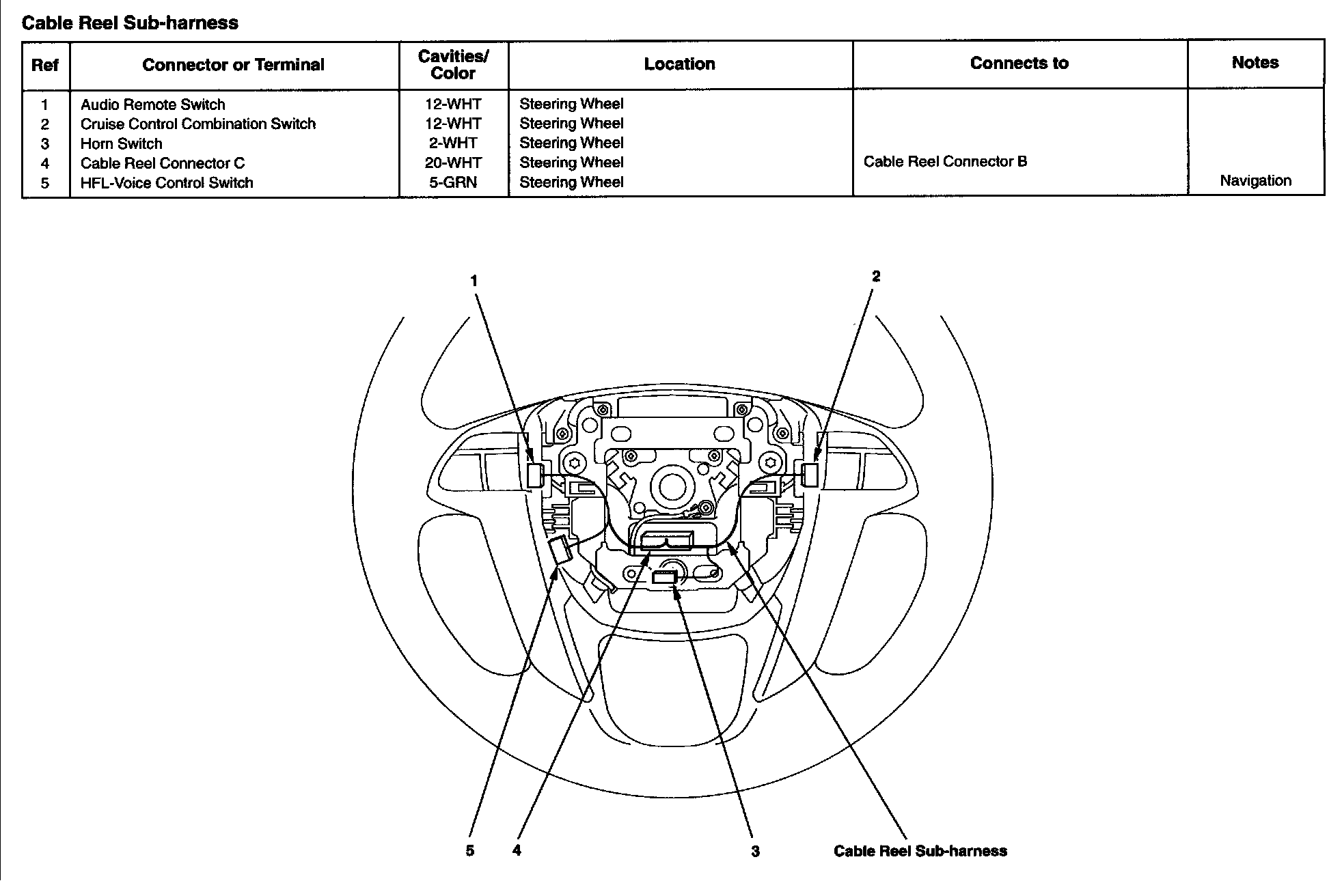 Cable Reel Sub-harness

| Ref | Connector or Terminal | Cavities/ Color | Location | Connects to | Notes |
|---|---|---|---|---|---|
| 1 | Audio Remote Switch | 12-WHT | Steering Wheel | | |
| 2 | Cruise Control Combination Switch | 12-WHT | Steering Wheel | | |
| 3 | Horn Switch | 2-WHT | Steering Wheel | | |
| 4 | Cable Reel Connector C | 20-WHT | Steering Wheel | Cable Reel Connector B | |
| 5 | HFL-Voice Control Switch | 5-GRN | Steering Wheel | | Navigation |

1

2

5

4

3

Cable Reel Sub-harness