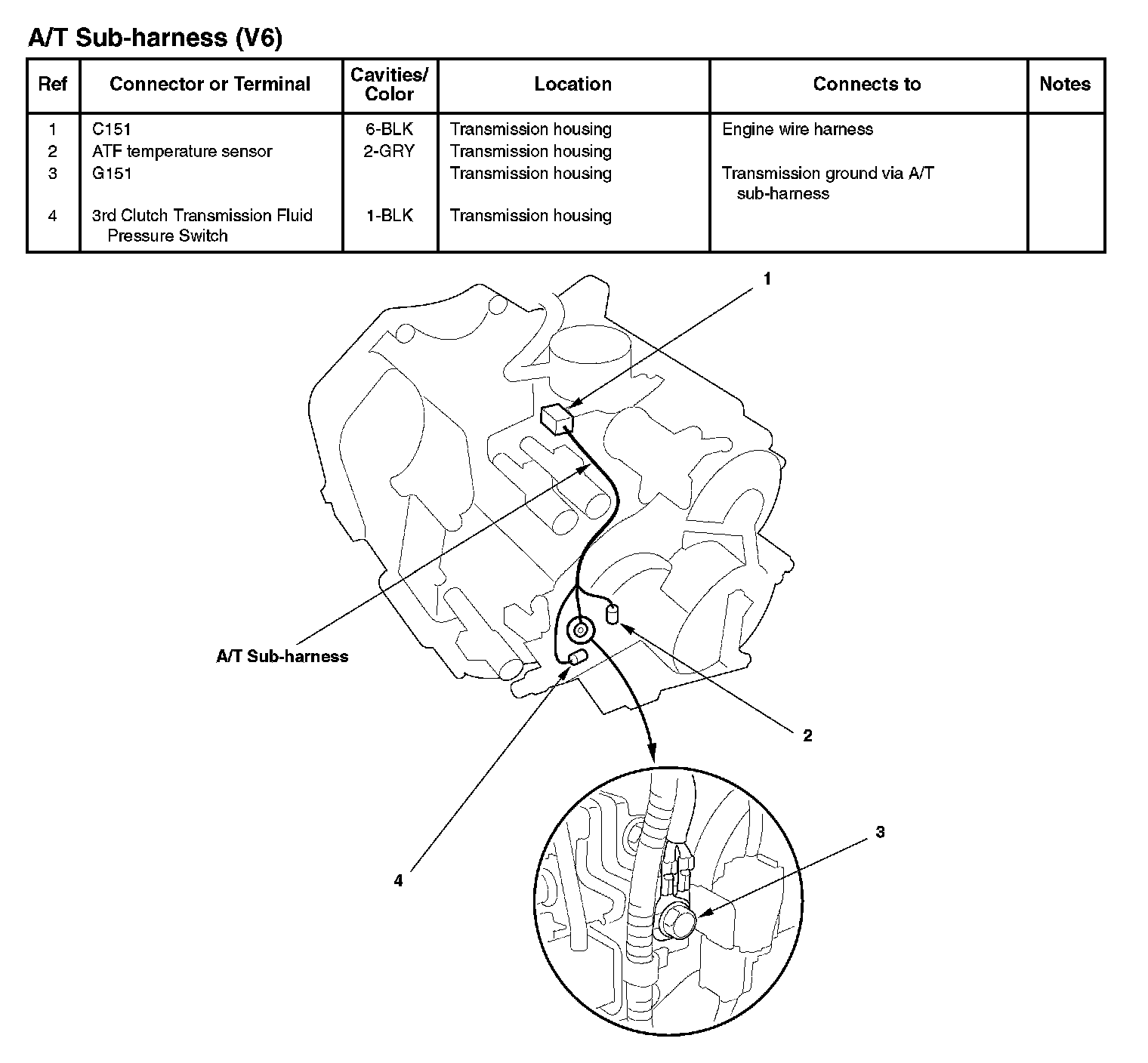 A/T Sub-harness (V6)

| Ref | Connector or Terminal | Cavities/ Color | Location | Connects to | Notes |
|---|---|---|---|---|---|
| 1 | C151 | 6-BLK | Transmission housing | Engine wire harness | |
| 2 | ATF temperature sensor | 2-GRY | Transmission housing | | |
| 3 | G151 | | Transmission housing | Transmission ground via A/T sub-harness | |
| 4 | 3rd Clutch Transmission Fluid Pressure Switch | 1-BLK | Transmission housing | | |

1

A/T Sub-harness

2

3

4