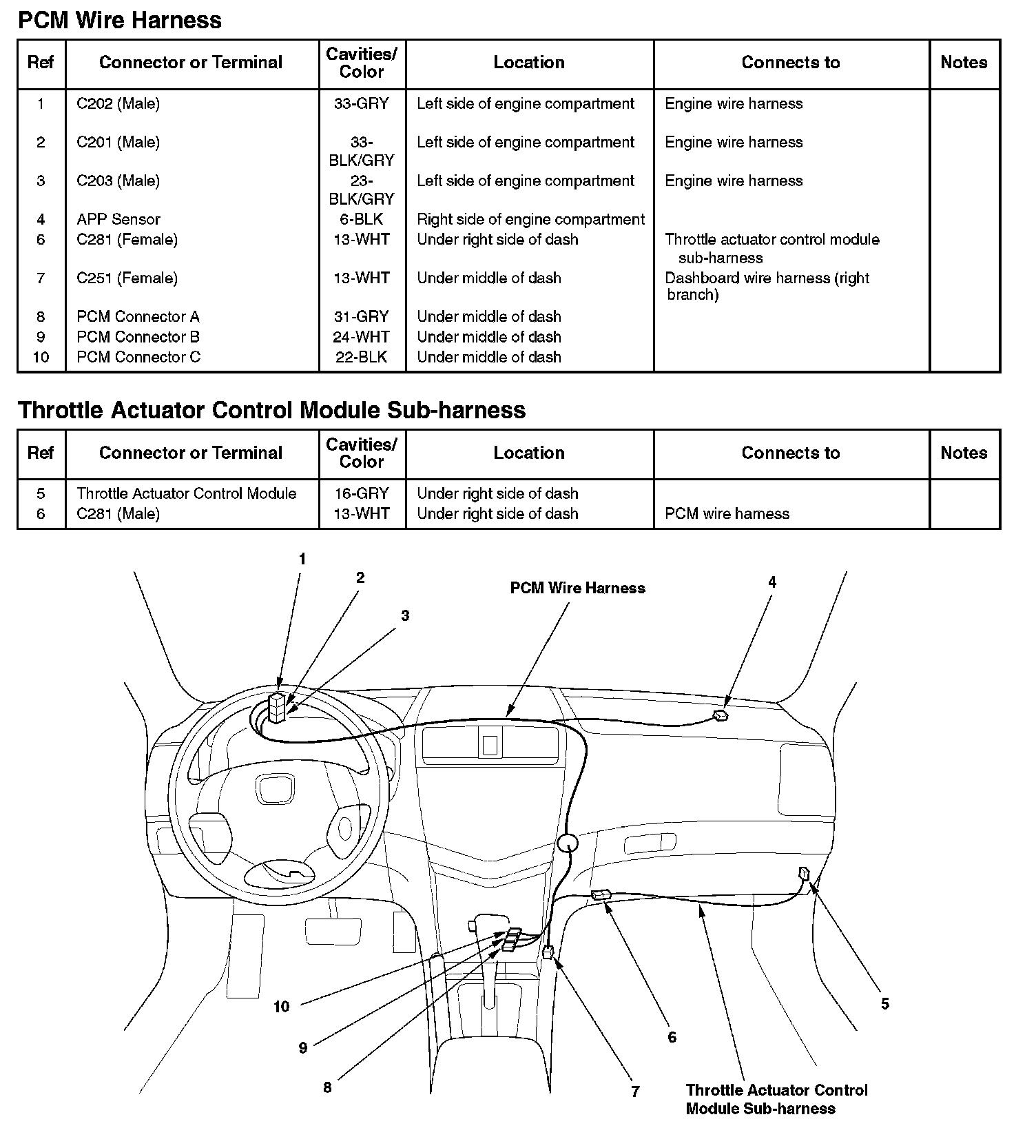 PCM Wire Harness

| Ref | Connector or Terminal | Cavities/ Color | Location | Connects to | Notes |
|---|---|---|---|---|---|
| 1 | C202 (Male) | 33-GRY | Left side of engine compartment | Engine wire harness | |
| 2 | C201 (Male) | 33-BLK/GRY | Left side of engine compartment | Engine wire harness | |
| 3 | C203 (Male) | 23-BLK/GRY | Left side of engine compartment | Engine wire harness | |
| 4 | APP Sensor | 6-BLK | Right side of engine compartment | | |
| 6 | C281 (Female) | 13-WHT | Under right side of dash | Throttle actuator control module sub-harness | |
| 7 | C251 (Female) | 13-WHT | Under middle of dash | Dashboard wire harness (right branch) | |
| 8 | PCM Connector A | 31-GRY | Under middle of dash | | |
| 9 | PCM Connector B | 24-WHT | Under middle of dash | | |
| 10 | PCM Connector C | 22-BLK | Under middle of dash | | |

Throttle Actuator Control Module Sub-harness

| Ref | Connector or Terminal | Cavities/ Color | Location | Connects to | Notes |
|---|---|---|---|---|---|
| 5 | Throttle Actuator Control Module | 16-GRY | Under right side of dash | | |
| 6 | C281 (Male) | 13-WHT | Under right side of dash | PCM wire harness | |

1
2
3
PCM Wire Harness
4
10
9
8
7
6
5
Throttle Actuator Control Module Sub-harness