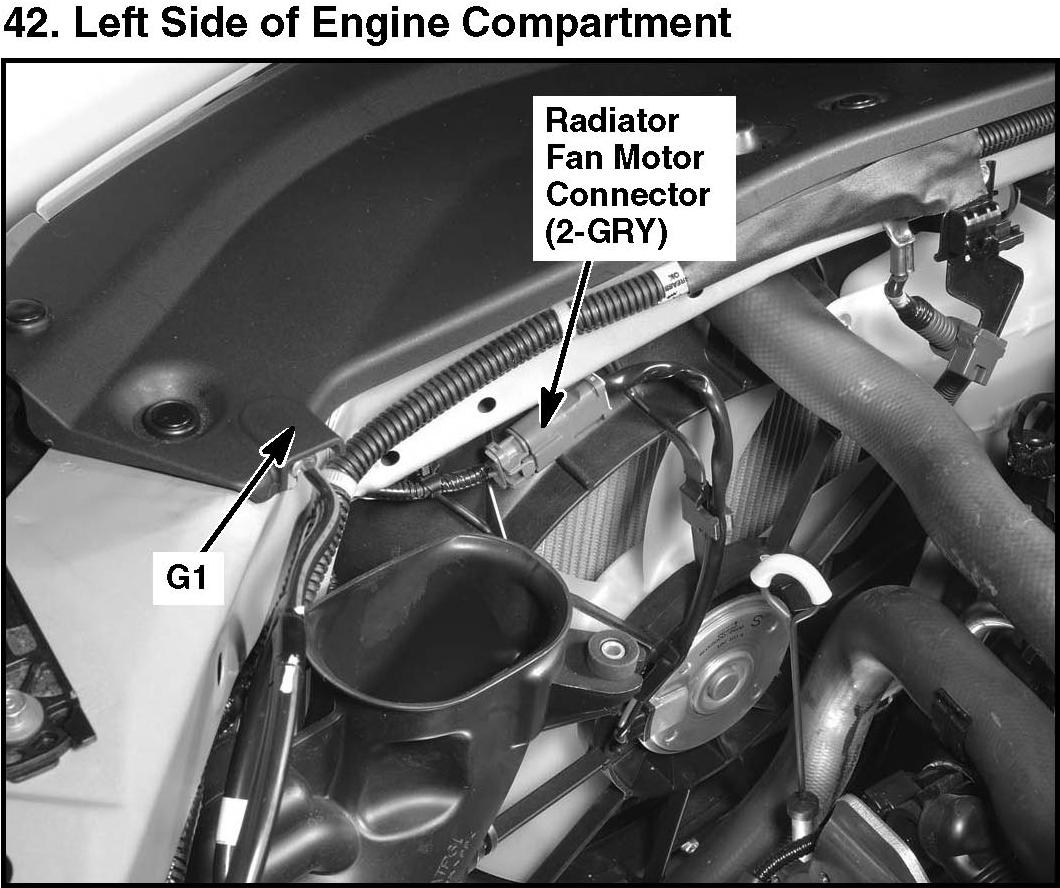 42. Left Side of Engine Compartment

Radiator Fan Motor Connector (2-GRY)

G1