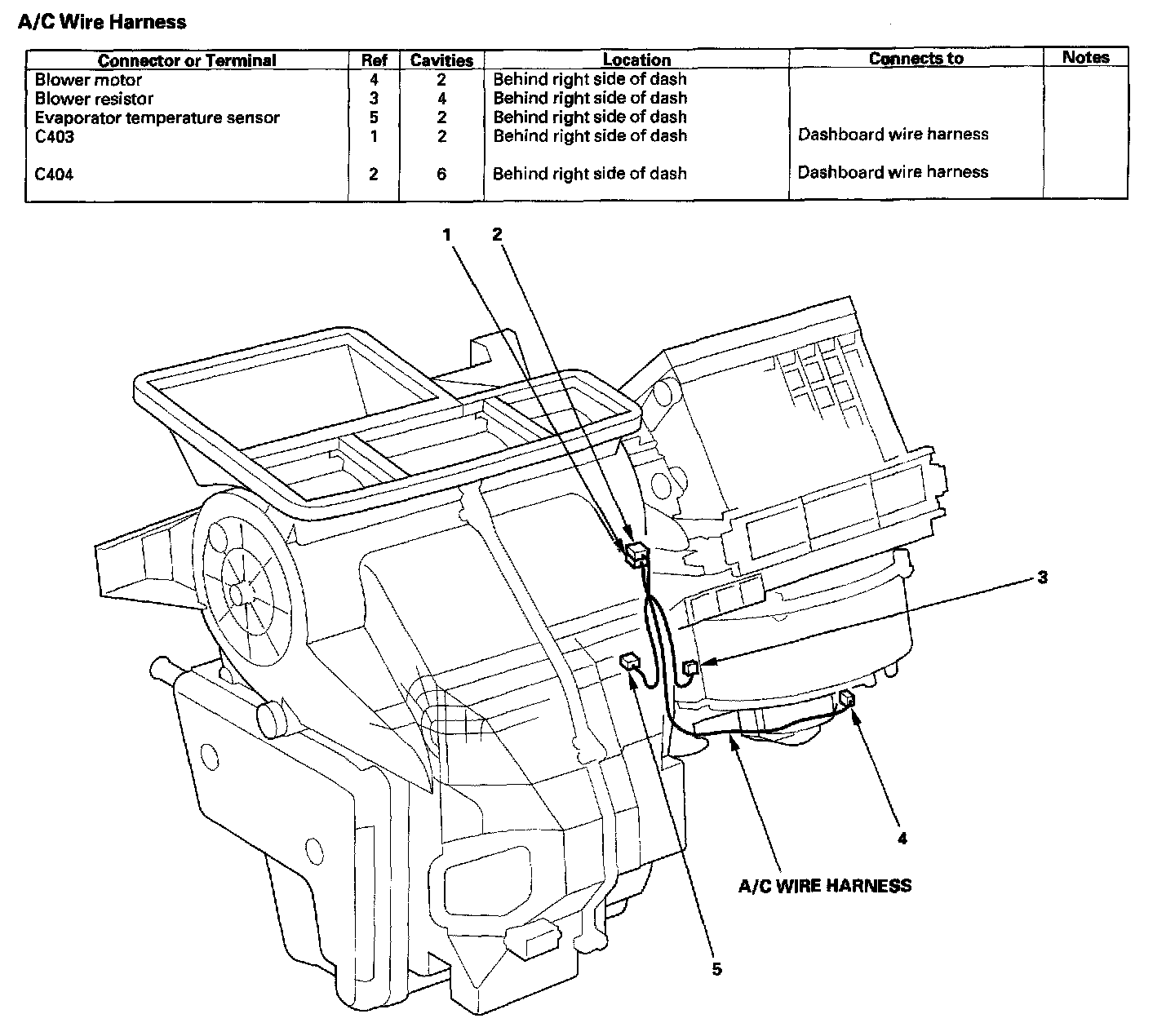 A/C Wire Harness

| Connector or Terminal | Ref | Cavities | Location | Connects to | Notes |
|---|---|---|---|---|---|
| Blower motor | 4 | 2 | Behind right side of dash | | |
| Blower resistor | 3 | 4 | Behind right side of dash | | |
| Evaporator temperature sensor | 5 | 2 | Behind right side of dash | | |
| C403 | 1 | 2 | Behind right side of dash | Dashboard wire harness | |
| C404 | 2 | 6 | Behind right side of dash | Dashboard wire harness | |

1
2
3
4
A/C WIRE HARNESS
5