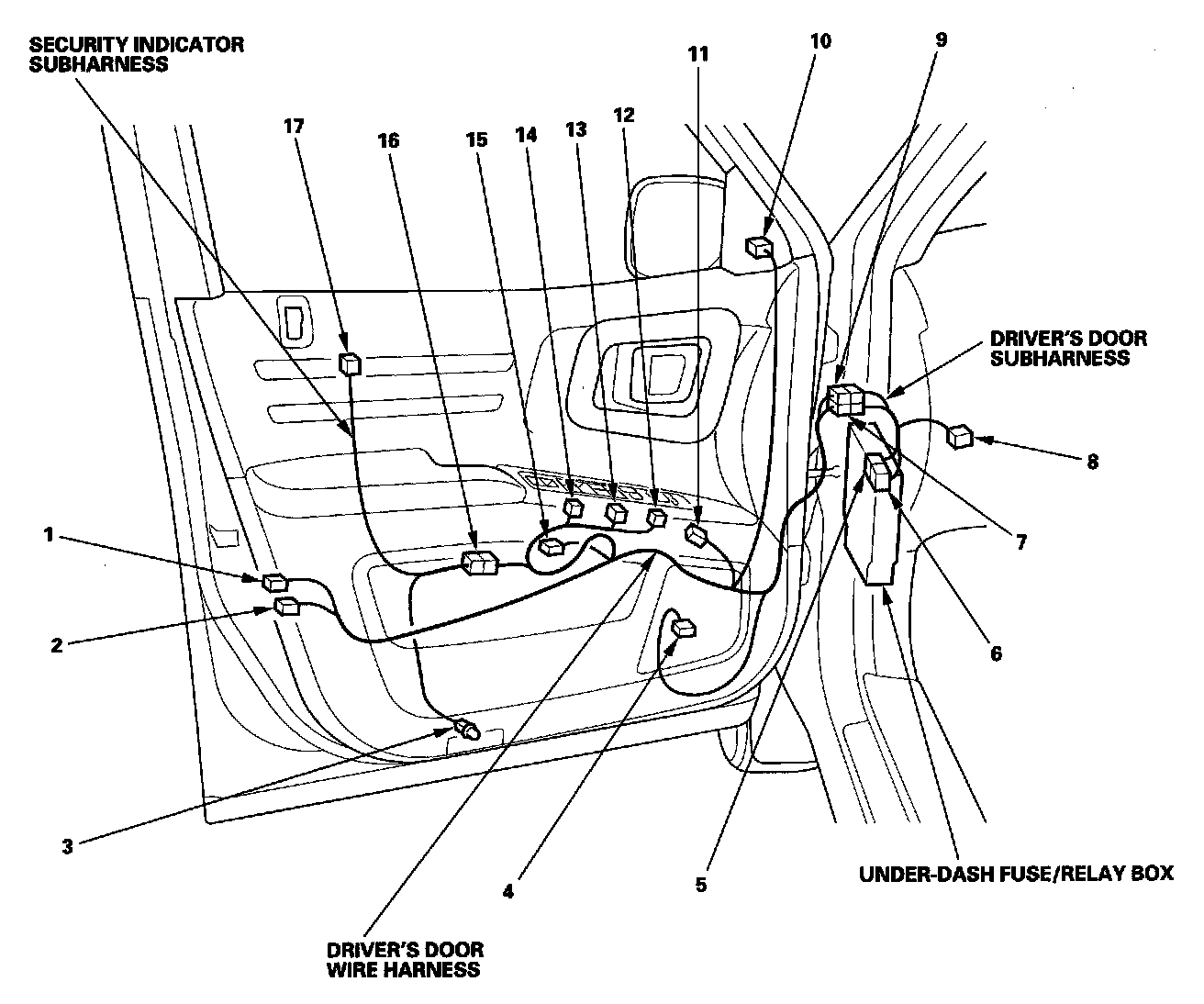 SECURITY INDICATOR SUBHARNESS

17

16

15

14

13

12

11

10

9

DRIVER'S DOOR SUBHARNESS

8

7

6

1

2

3

4

5

UNDER-DASH FUSE/RELAY BOX

DRIVER'S DOOR WIRE HARNESS