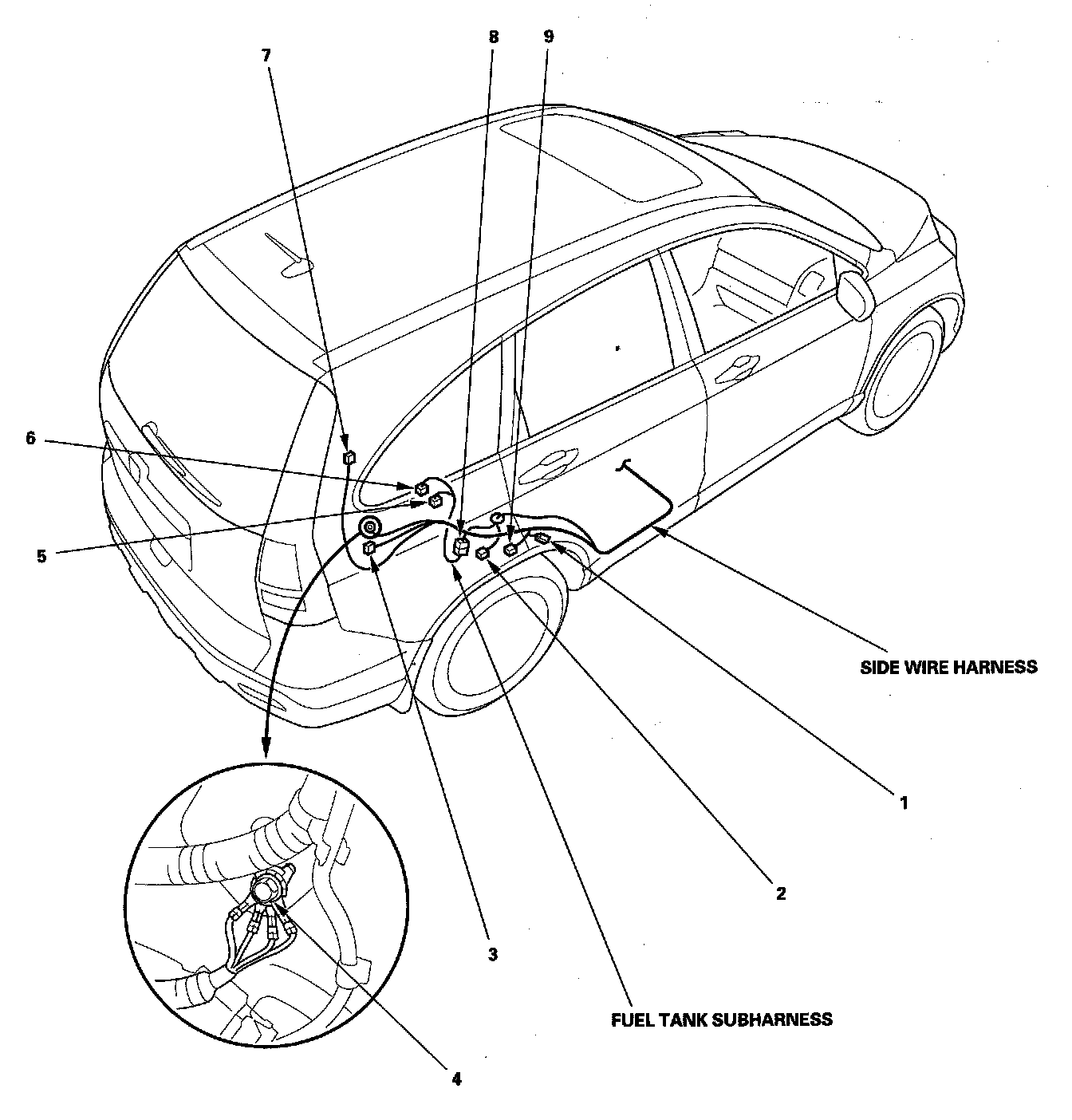 7
8
9
6
5
SIDE WIRE HARNESS
1
2
3
FUEL TANK SUBHARNESS
4