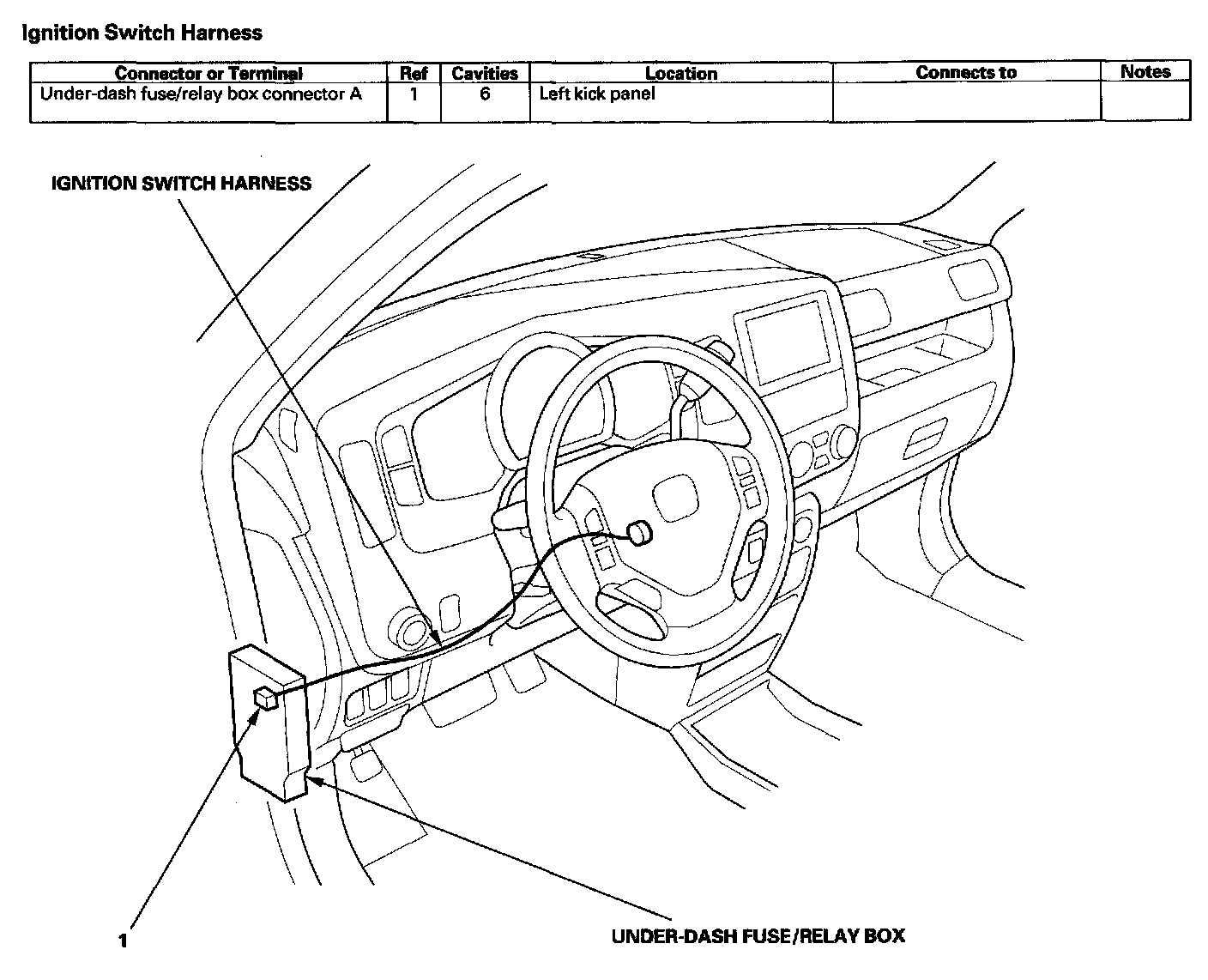 Ignition Switch Harness

| Connector or Terminal | Ref | Cavities | Location | Connects to | Notes |
|---|---|---|---|---|---|
| Under-dash fuse/relay box connector A | 1 | 6 | Left kick panel | | |

IGNITION SWITCH HARNESS

1

UNDER-DASH FUSE/RELAY BOX