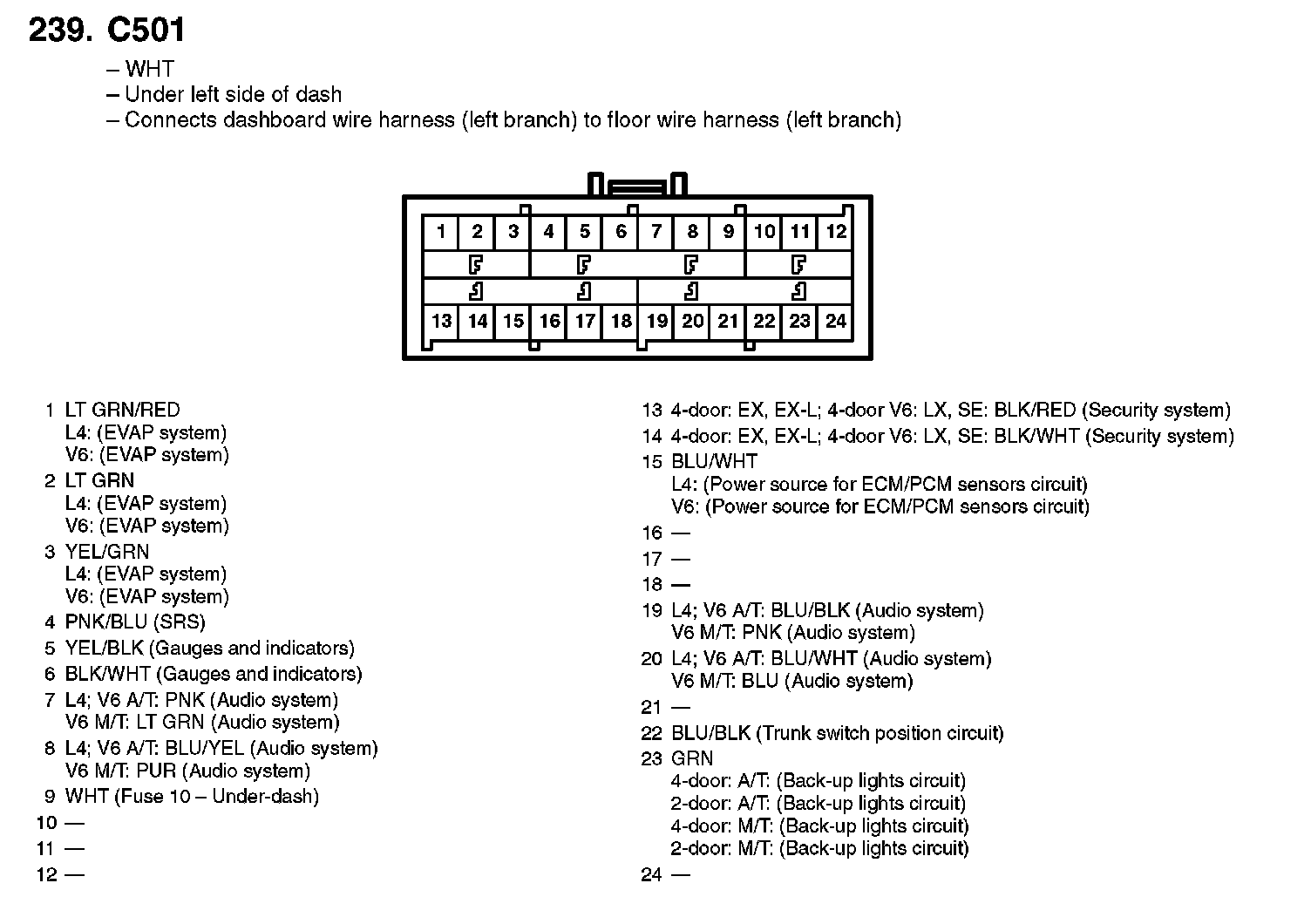 239. C501

– WHT
– Under left side of dash
– Connects dashboard wire harness (left branch) to floor wire harness (left branch)

1 2 3 4 5 6 7 8 9 10 11 12

13 14 15 16 17 18 19 20 21 22 23 24

1 LT GRN/RED
L4: (EVAP system)
V6: (EVAP system)
2 LT GRN
L4: (EVAP system)
V6: (EVAP system)
3 YEL/GRN
L4: (EVAP system)
V6: (EVAP system)
4 PNK/BLU (SRS)
5 YEL/BLK (Gauges and indicators)
6 BLK/WHT (Gauges and indicators)
7 L4; V6 A/T: PNK (Audio system)
V6 M/T: LT GRN (Audio system)
8 L4; V6 A/T: BLU/YEL (Audio system)
V6 M/T: PUR (Audio system)
9 WHT (Fuse 10 – Under-dash)
10 —
11 —
12 —

13 4-door: EX, EX-L; 4-door V6: LX, SE: BLK/RED (Security system)
14 4-door: EX, EX-L; 4-door V6: LX, SE: BLK/WHT (Security system)
15 BLU/WHT
L4: (Power source for ECM/PCM sensors circuit)
V6: (Power source for ECM/PCM sensors circuit)
16 —
17 —
18 —
19 L4; V6 A/T: BLU/BLK (Audio system)
V6 M/T: PNK (Audio system)
20 L4; V6 A/T: BLU/WHT (Audio system)
V6 M/T: BLU (Audio system)
21 —
22 BLU/BLK (Trunk switch position circuit)
23 GRN
4-door: A/T: (Back-up lights circuit)
2-door: A/T: (Back-up lights circuit)
4-door: M/T: (Back-up lights circuit)
2-door: M/T: (Back-up lights circuit)
24 —