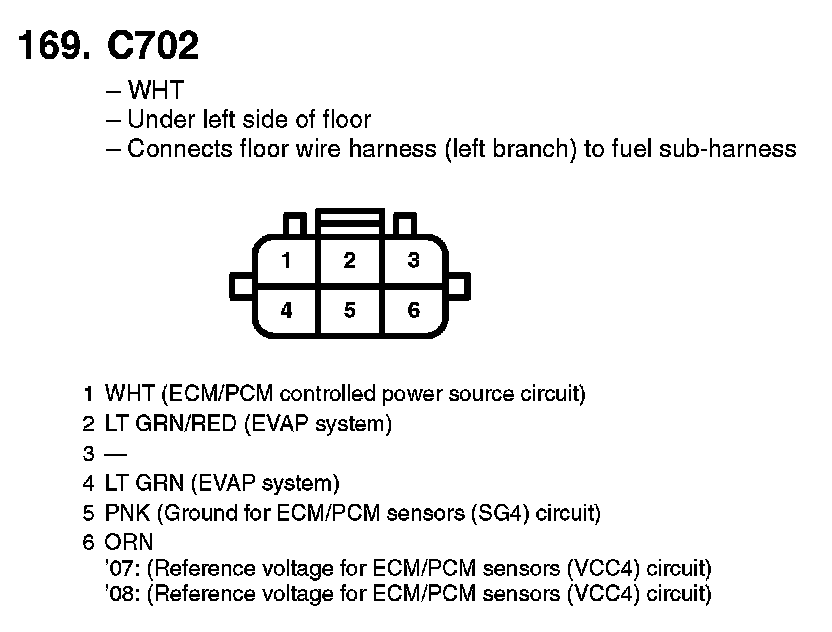 169. C702

– WHT
– Under left side of floor
– Connects floor wire harness (left branch) to fuel sub-harness

1 2 3
4 5 6

1 WHT (ECM/PCM controlled power source circuit)
2 LT GRN/RED (EVAP system)
3 —
4 LT GRN (EVAP system)
5 PNK (Ground for ECM/PCM sensors (SG4) circuit)
6 ORN
'07: (Reference voltage for ECM/PCM sensors (VCC4) circuit)
'08: (Reference voltage for ECM/PCM sensors (VCC4) circuit)