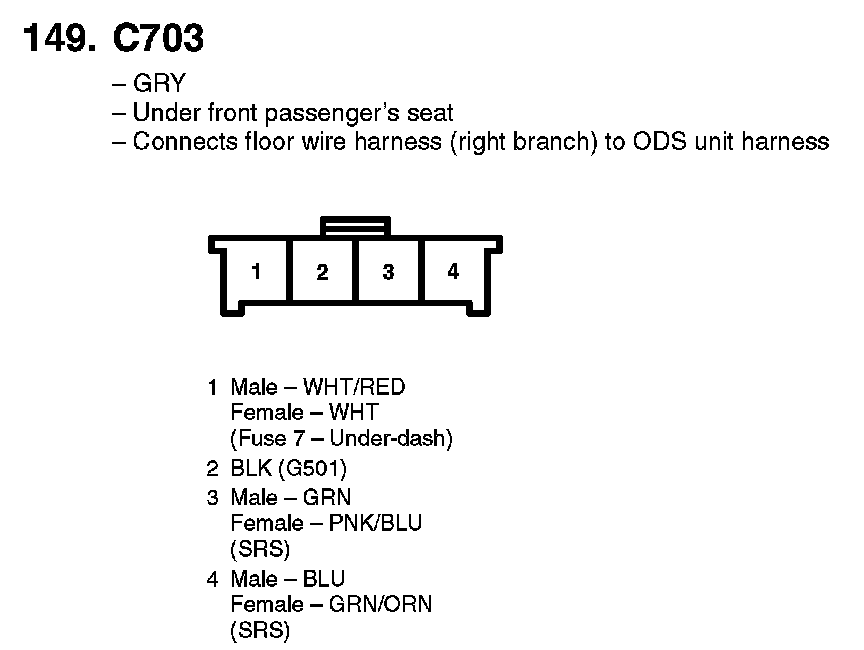 149. C703

– GRY
– Under front passenger's seat
– Connects floor wire harness (right branch) to ODS unit harness

1 2 3 4

1 Male – WHT/RED
Female – WHT
(Fuse 7 – Under-dash)
2 BLK (G501)
3 Male – GRN
Female – PNK/BLU
(SRS)
4 Male – BLU
Female – GRN/ORN
(SRS)