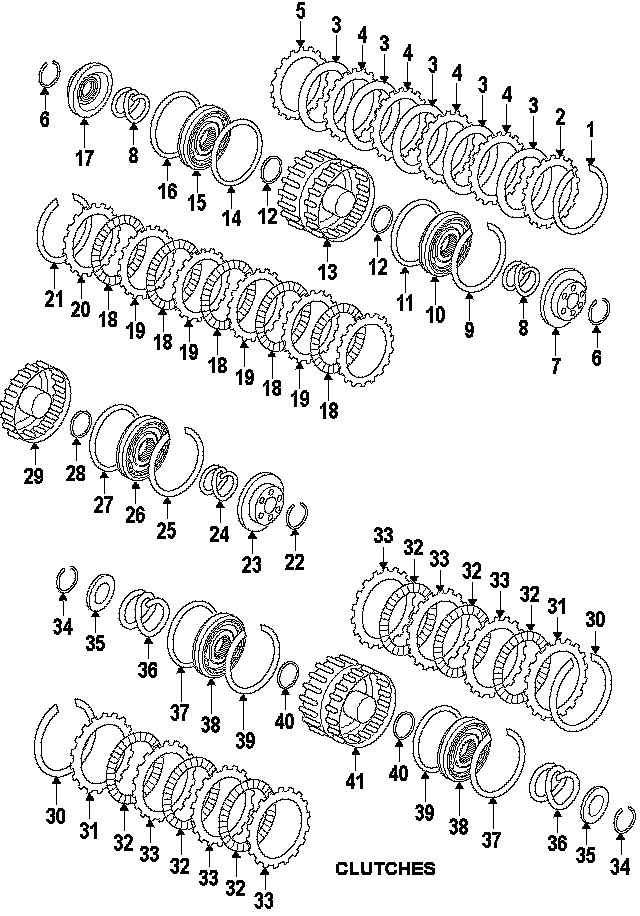 5
3
4
3
4
3
4
3
4
3
2
1
6
17
8
16
15
14
12
13
12
11
10
9
8
7
6
21
20
18
19
18
19
18
19
18
19
18
29
28
27
26
25
24
23
22
33
32
33
32
33
32
31
30
34
35
36
37
38
39
40
41
40
39
38
37
36
35
34
30
31
32
33
32
33
32
33
CLUTCHES