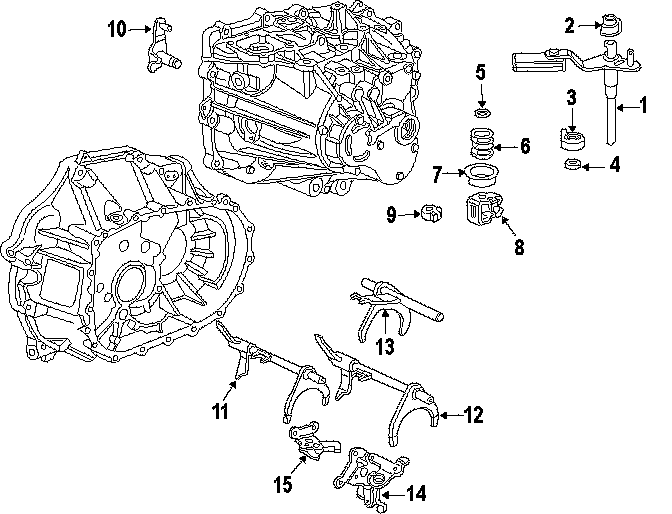 10
2
5
3
1
6
4
7
9
8
13
11
12
15
14