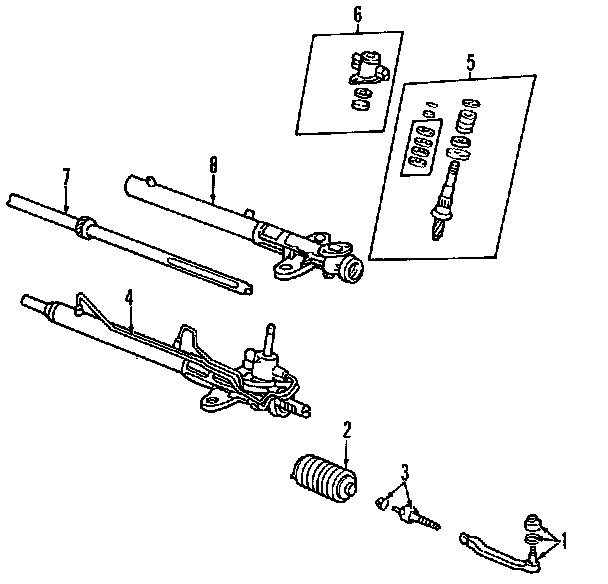 6
5
7
8
4
2
3
1