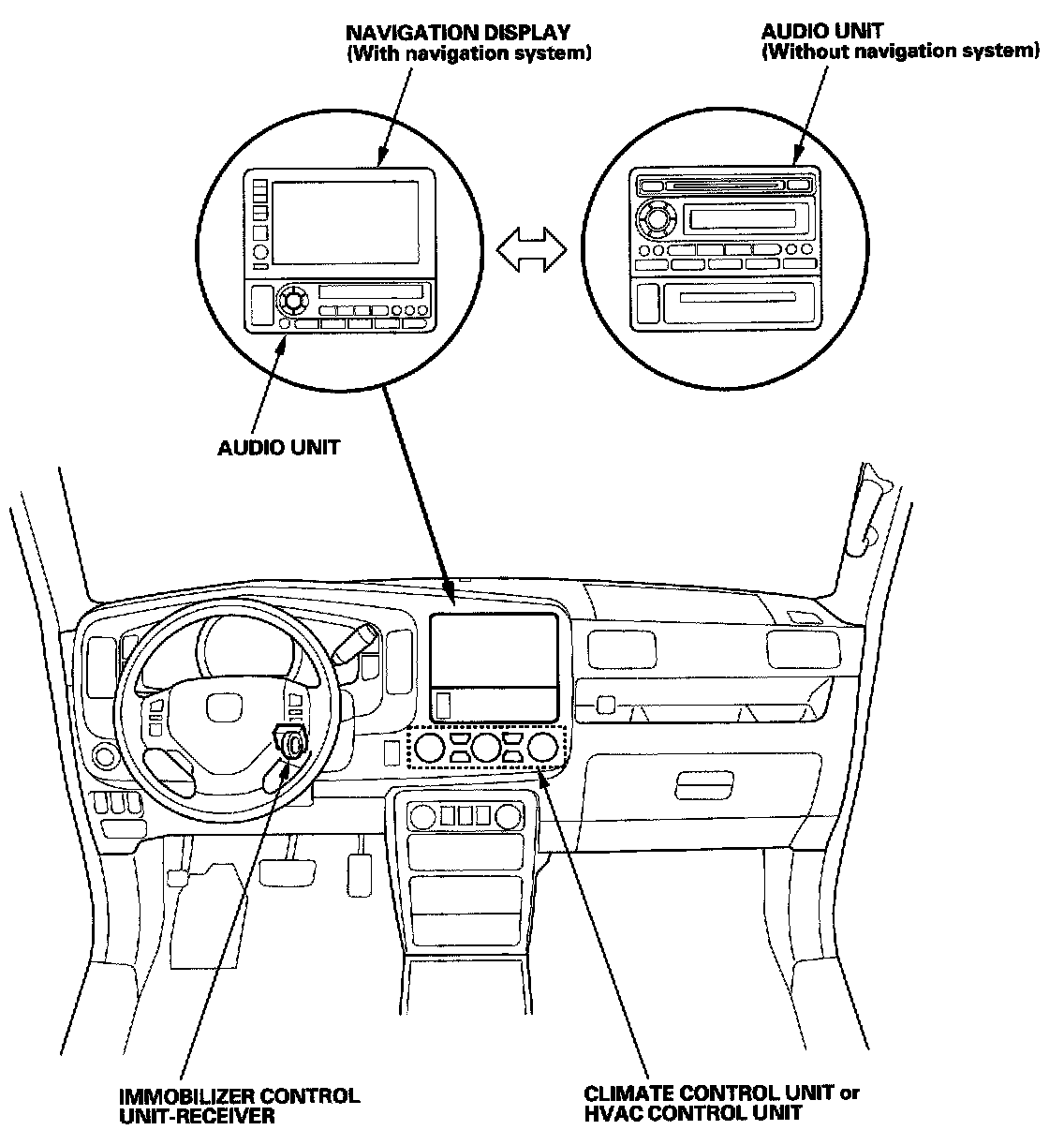 NAVIGATION DISPLAY
(With navigation system)

AUDIO UNIT
(Without navigation system)

AUDIO UNIT

IMMOBILIZER CONTROL
UNIT-RECEIVER

CLIMATE CONTROL UNIT or
HVAC CONTROL UNIT