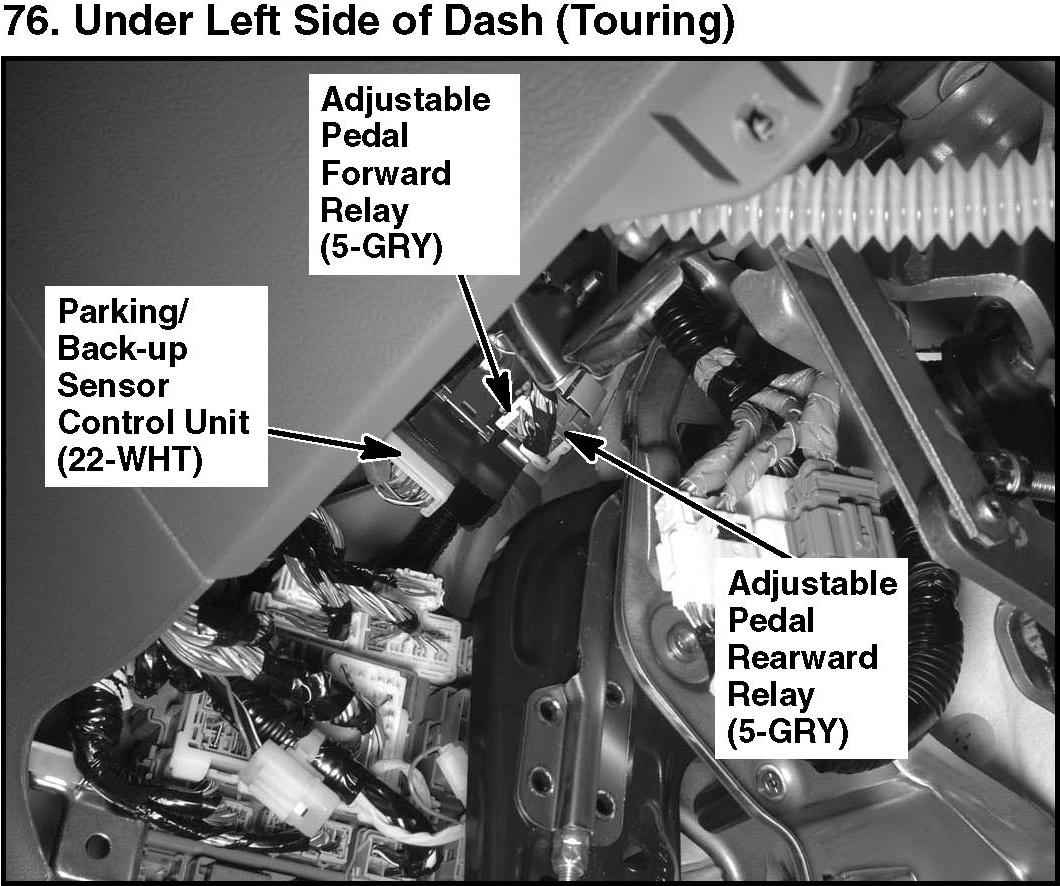 76. Under Left Side of Dash (Touring)

Adjustable Pedal Forward Relay (5-GRY)

Parking/ Back-up Sensor Control Unit (22-WHT)

Adjustable Pedal Rearward Relay (5-GRY)