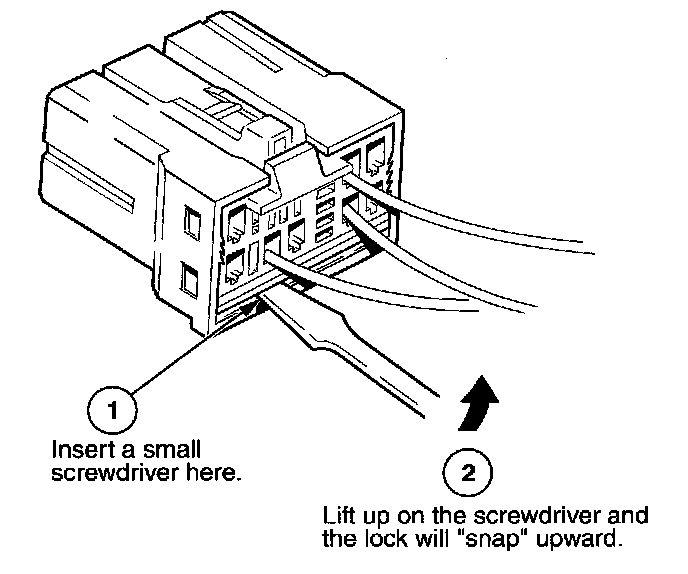 1
Insert a small screwdriver here.

2
Lift up on the screwdriver and the lock will "snap" upward.