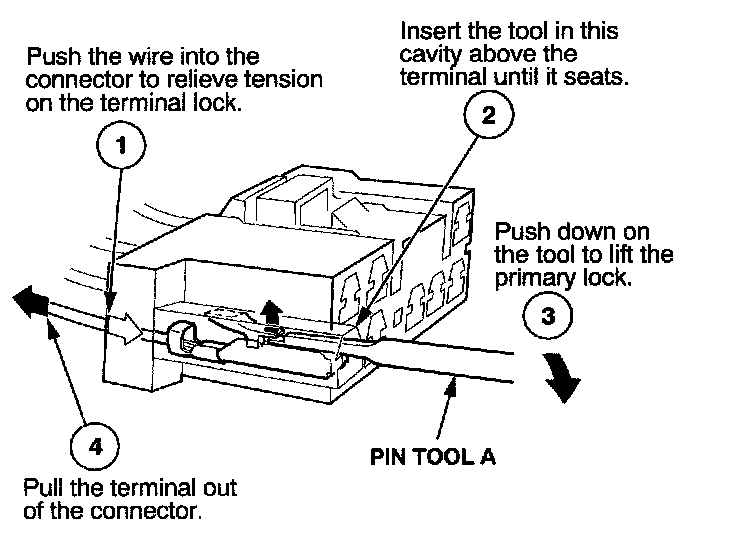 Push the wire into the connector to relieve tension on the terminal lock.

1

Insert the tool in this cavity above the terminal until it seats.

2

Push down on the tool to lift the primary lock.

3

4

Pull the terminal out of the connector.

PIN TOOL A