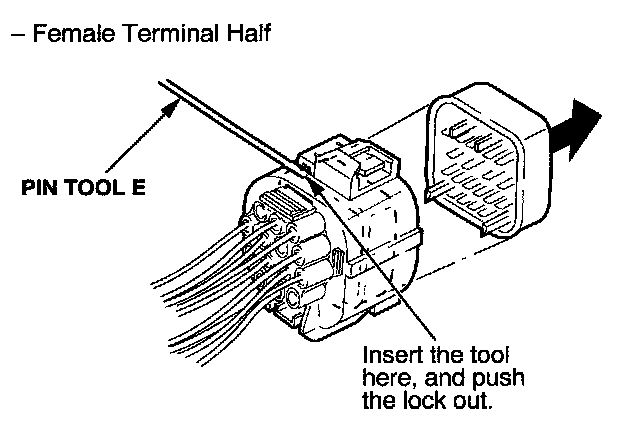 – Female Terminal Half

PIN TOOL E

Insert the tool here, and push the lock out.