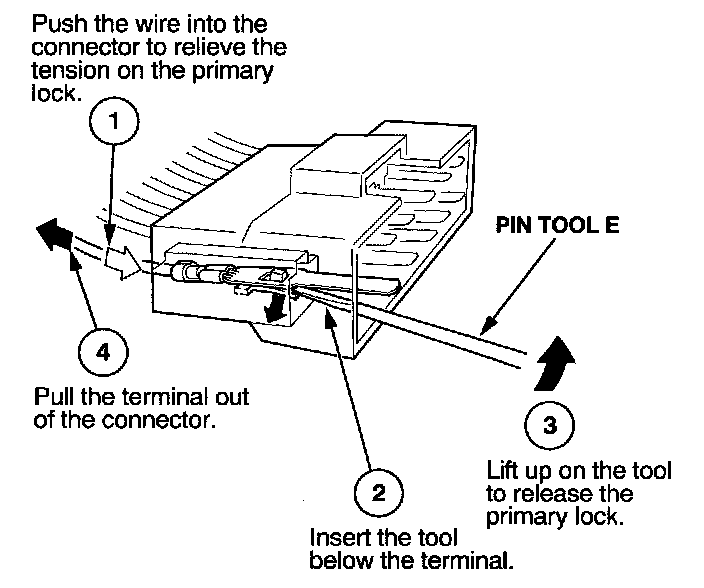 Push the wire into the connector to relieve the tension on the primary lock.

1

PIN TOOL E

4

Pull the terminal out of the connector.

3

Lift up on the tool to release the primary lock.

2

Insert the tool below the terminal.