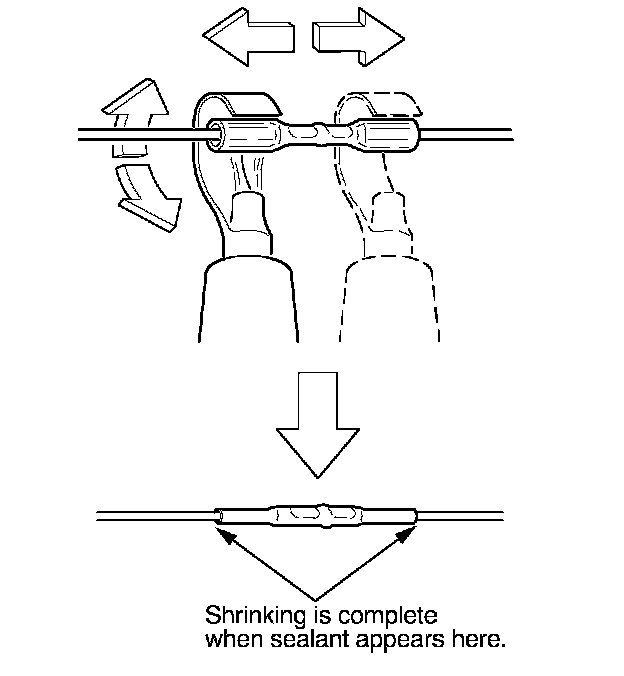 Shrinking is complete when sealant appears here.