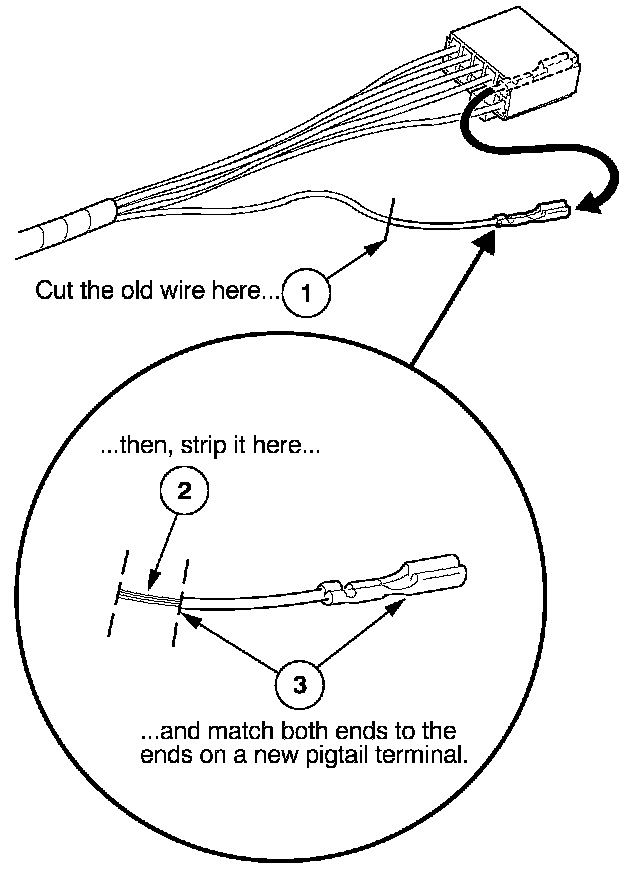 Cut the old wire here... 1

...then, strip it here...

2

3

...and match both ends to the ends on a new pigtail terminal.