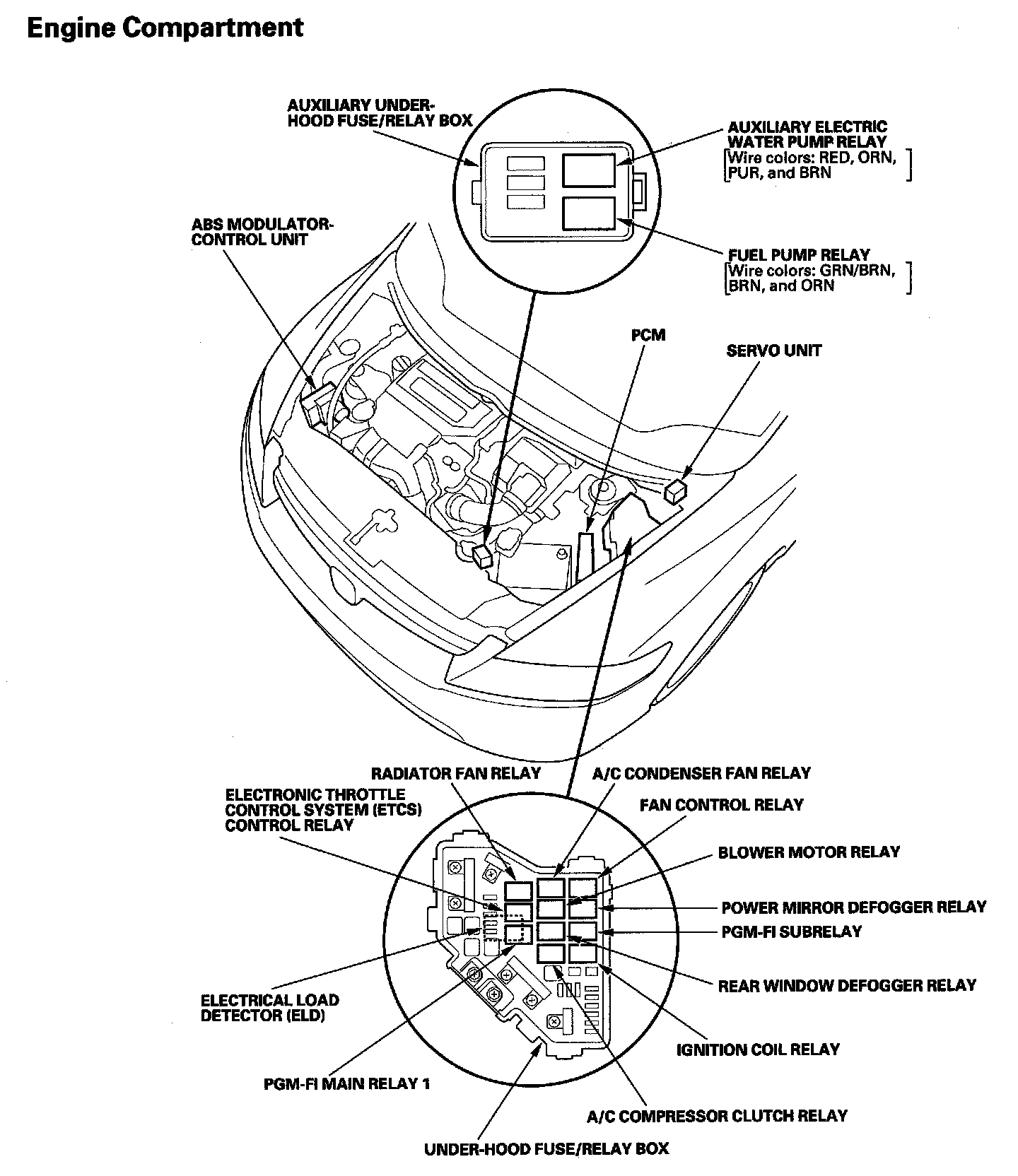 Engine Compartment

AUXILIARY UNDER-HOOD FUSE/RELAY BOX

AUXILIARY ELECTRIC WATER PUMP RELAY
[Wire colors: RED, ORN, PUR, and BRN]

ABS MODULATOR-CONTROL UNIT

FUEL PUMP RELAY
[Wire colors: GRN/BRN, BRN, and ORN]

PCM

SERVO UNIT

RADIATOR FAN RELAY

A/C CONDENSER FAN RELAY

ELECTRONIC THROTTLE CONTROL SYSTEM (ETCS) CONTROL RELAY

FAN CONTROL RELAY

BLOWER MOTOR RELAY

POWER MIRROR DEFOGGER RELAY

PGM-FI SUBRELAY

REAR WINDOW DEFOGGER RELAY

ELECTRICAL LOAD DETECTOR (ELD)

IGNITION COIL RELAY

PGM-FI MAIN RELAY 1

A/C COMPRESSOR CLUTCH RELAY

UNDER-HOOD FUSE/RELAY BOX