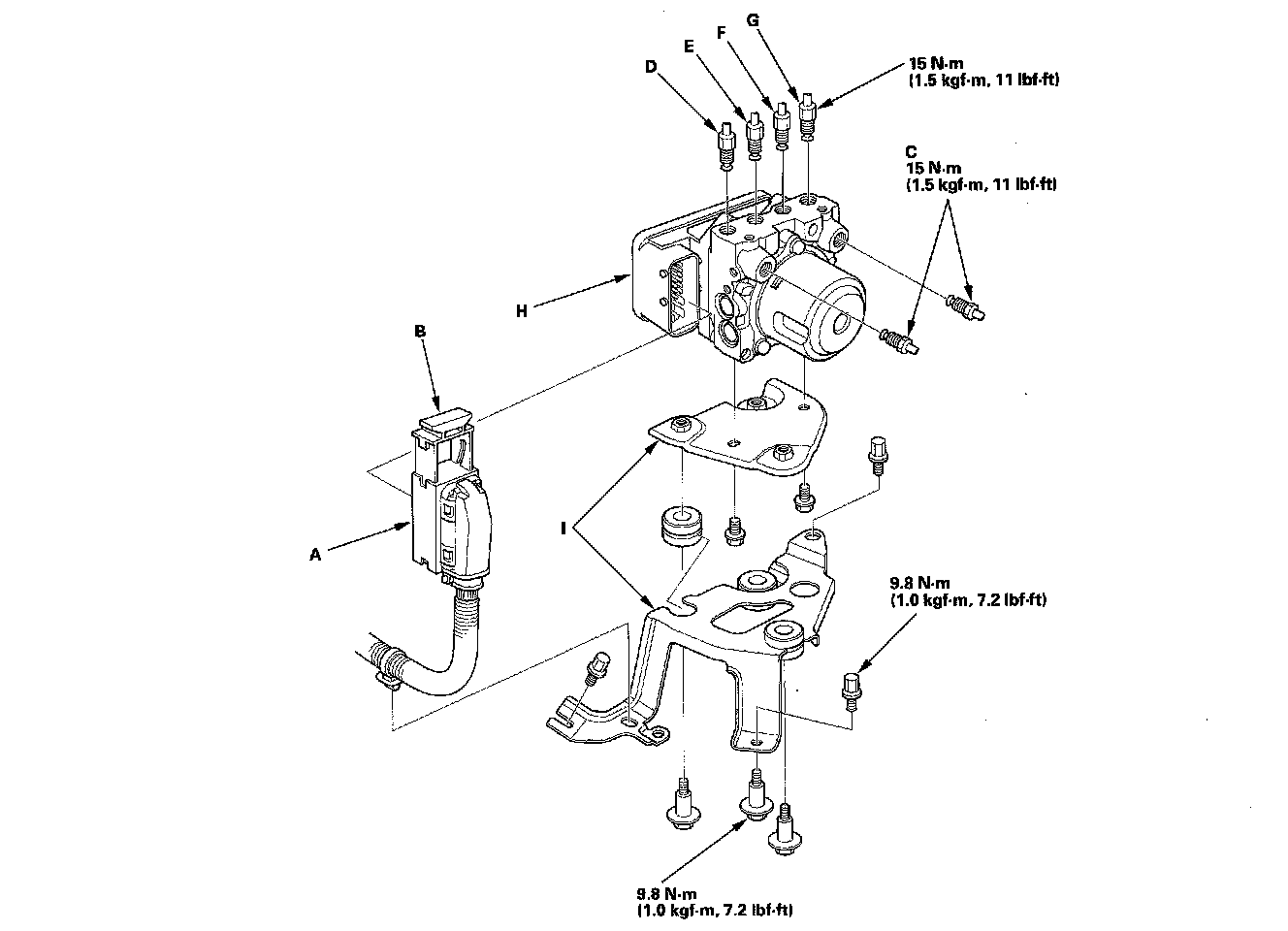 D
E
F
G
15 N·m
(1.5 kgf·m, 11 lbf·ft)

C
15 N·m
(1.5 kgf·m, 11 lbf·ft)

H

B

A

I

9.8 N·m
(1.0 kgf·m, 7.2 lbf·ft)

9.8 N·m
(1.0 kgf·m, 7.2 lbf·ft)