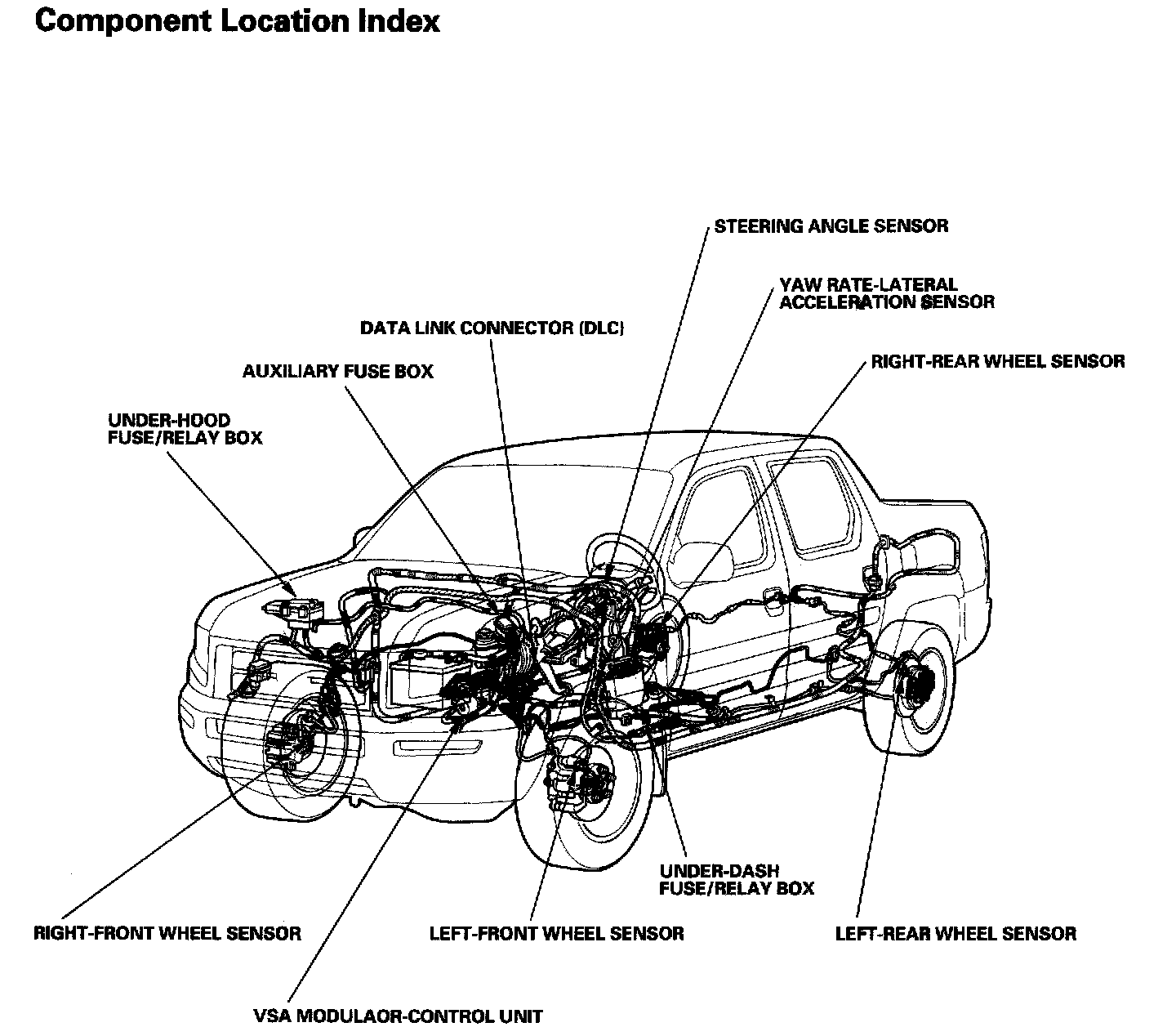 Component Location Index

STEERING ANGLE SENSOR

YAW RATE-LATERAL ACCELERATION SENSOR

DATA LINK CONNECTOR (DLC)

RIGHT-REAR WHEEL SENSOR

AUXILIARY FUSE BOX

UNDER-HOOD FUSE/RELAY BOX

UNDER-DASH FUSE/RELAY BOX

RIGHT-FRONT WHEEL SENSOR

LEFT-FRONT WHEEL SENSOR

LEFT-REAR WHEEL SENSOR

VSA MODULAOR-CONTROL UNIT