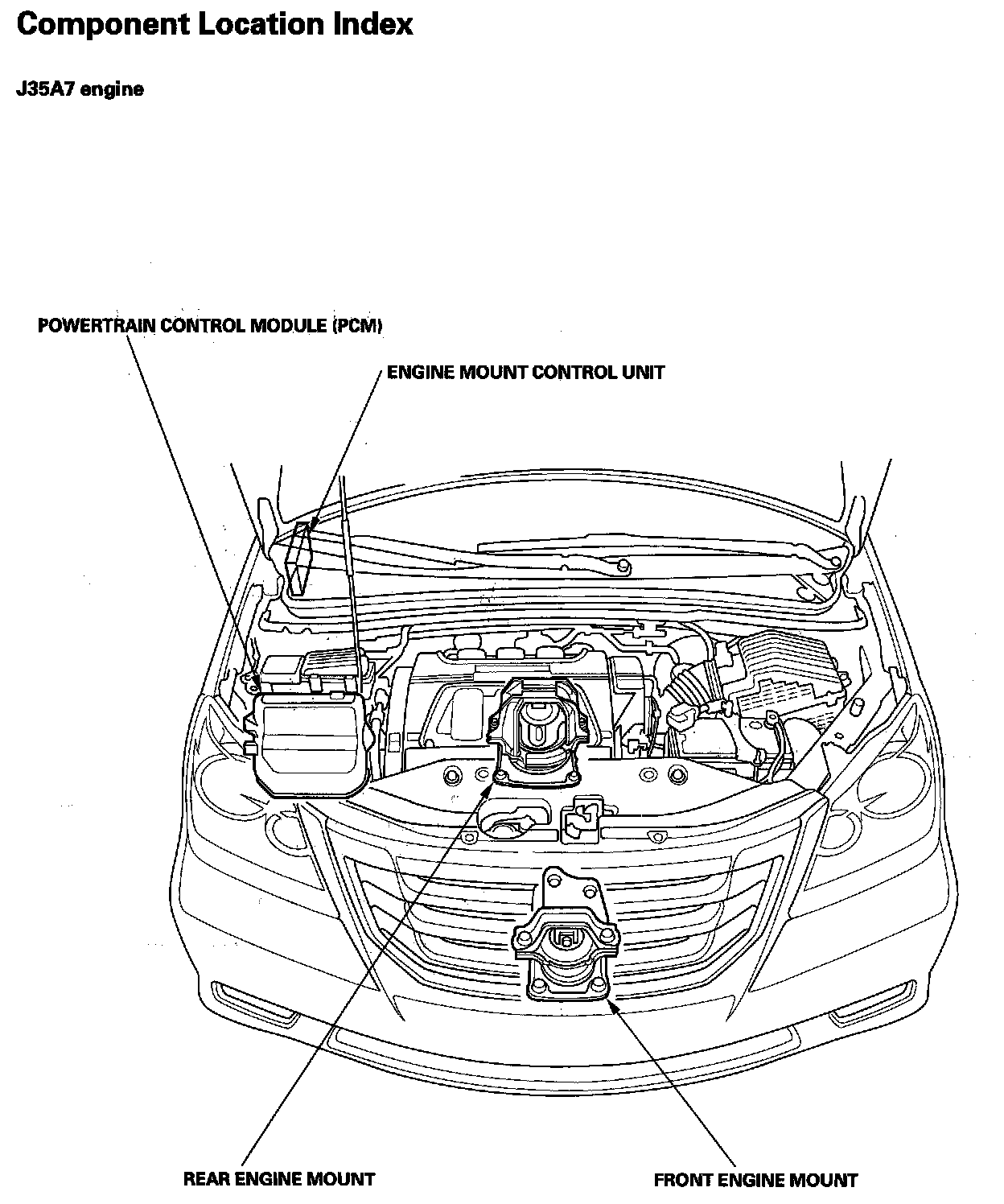 Component Location Index

J35A7 engine

POWERTRAIN CONTROL MODULE (PCM)

ENGINE MOUNT CONTROL UNIT

REAR ENGINE MOUNT

FRONT ENGINE MOUNT