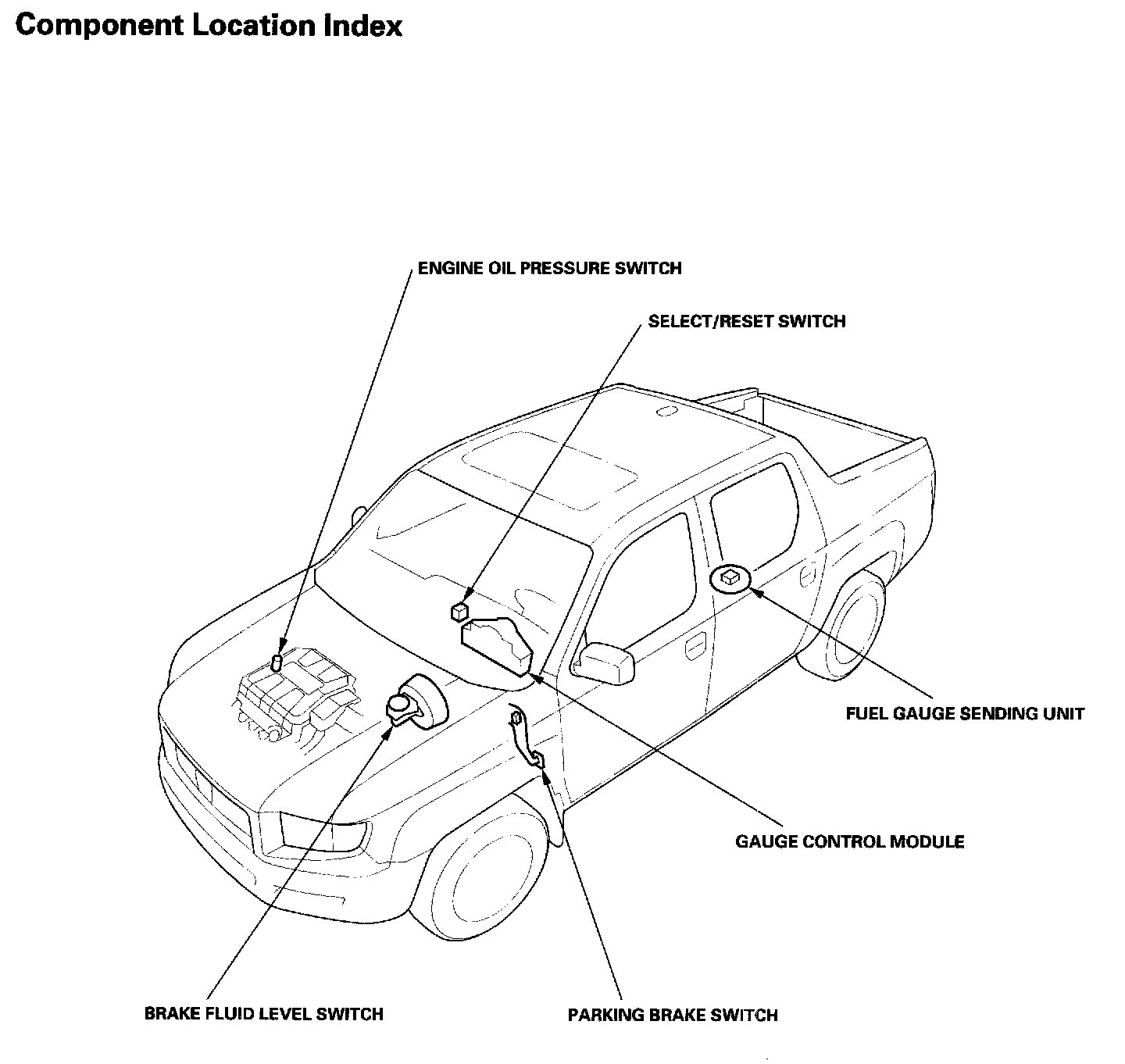 Component Location Index

ENGINE OIL PRESSURE SWITCH

SELECT/RESET SWITCH

FUEL GAUGE SENDING UNIT

GAUGE CONTROL MODULE

BRAKE FLUID LEVEL SWITCH

PARKING BRAKE SWITCH