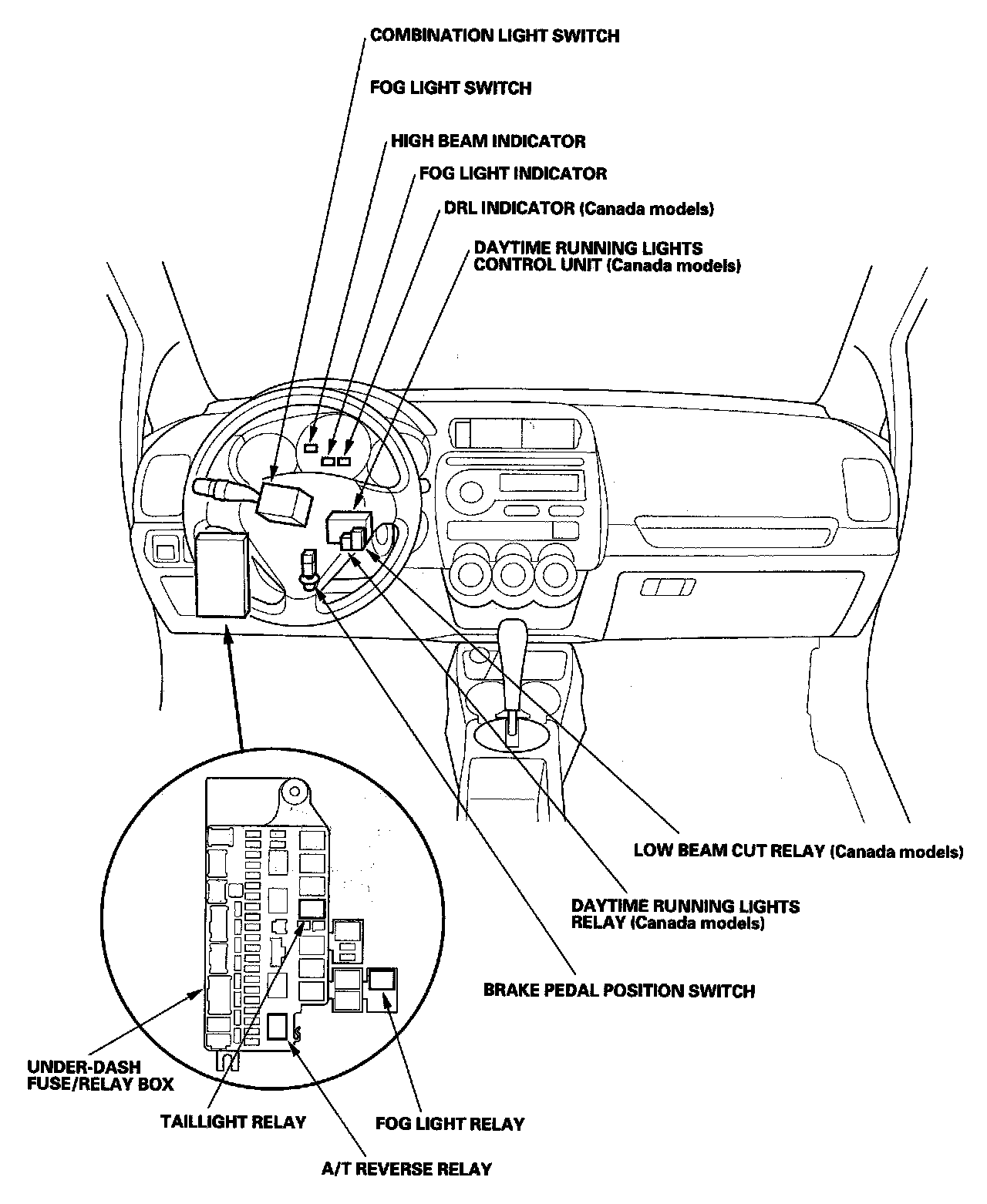 COMBINATION LIGHT SWITCH

FOG LIGHT SWITCH

HIGH BEAM INDICATOR

FOG LIGHT INDICATOR

DRL INDICATOR (Canada models)

DAYTIME RUNNING LIGHTS CONTROL UNIT (Canada models)

LOW BEAM CUT RELAY (Canada models)

DAYTIME RUNNING LIGHTS RELAY (Canada models)

BRAKE PEDAL POSITION SWITCH

UNDER-DASH FUSE/RELAY BOX

TAILLIGHT RELAY

FOG LIGHT RELAY

A/T REVERSE RELAY