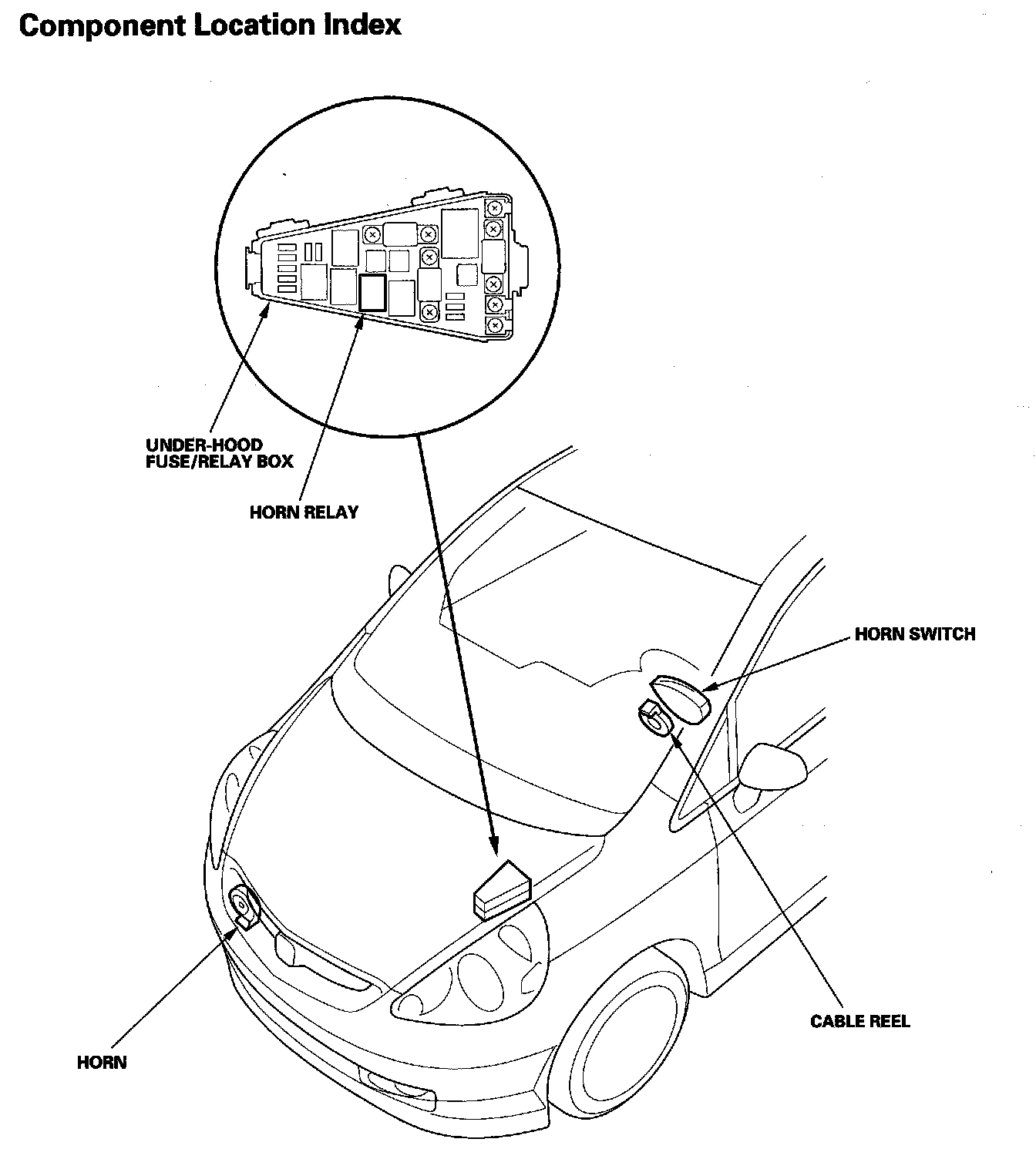 Component Location Index

UNDER-HOOD FUSE/RELAY BOX

HORN RELAY

HORN SWITCH

CABLE REEL

HORN