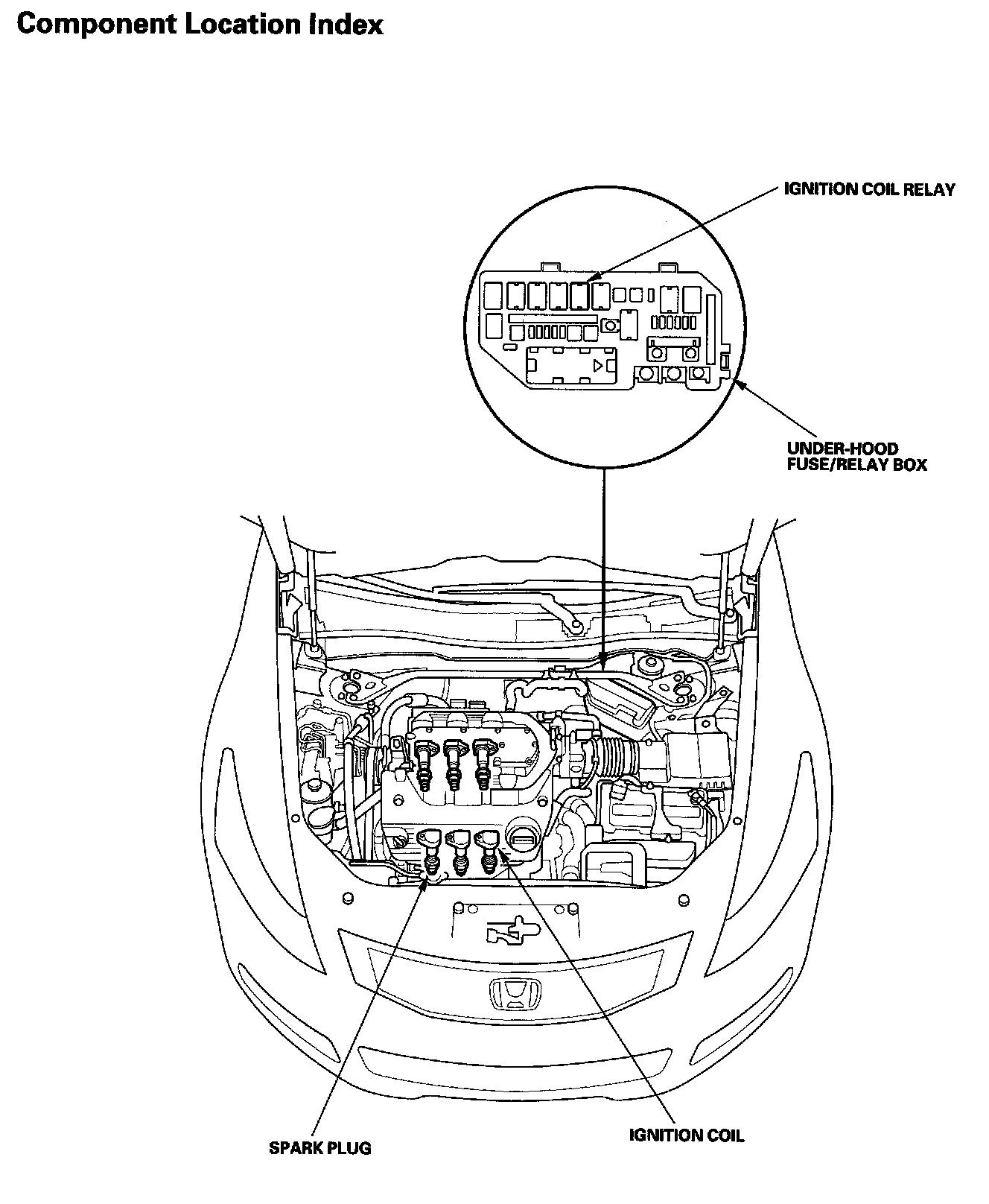 Component Location Index

IGNITION COIL RELAY

UNDER-HOOD FUSE/RELAY BOX

SPARK PLUG

IGNITION COIL