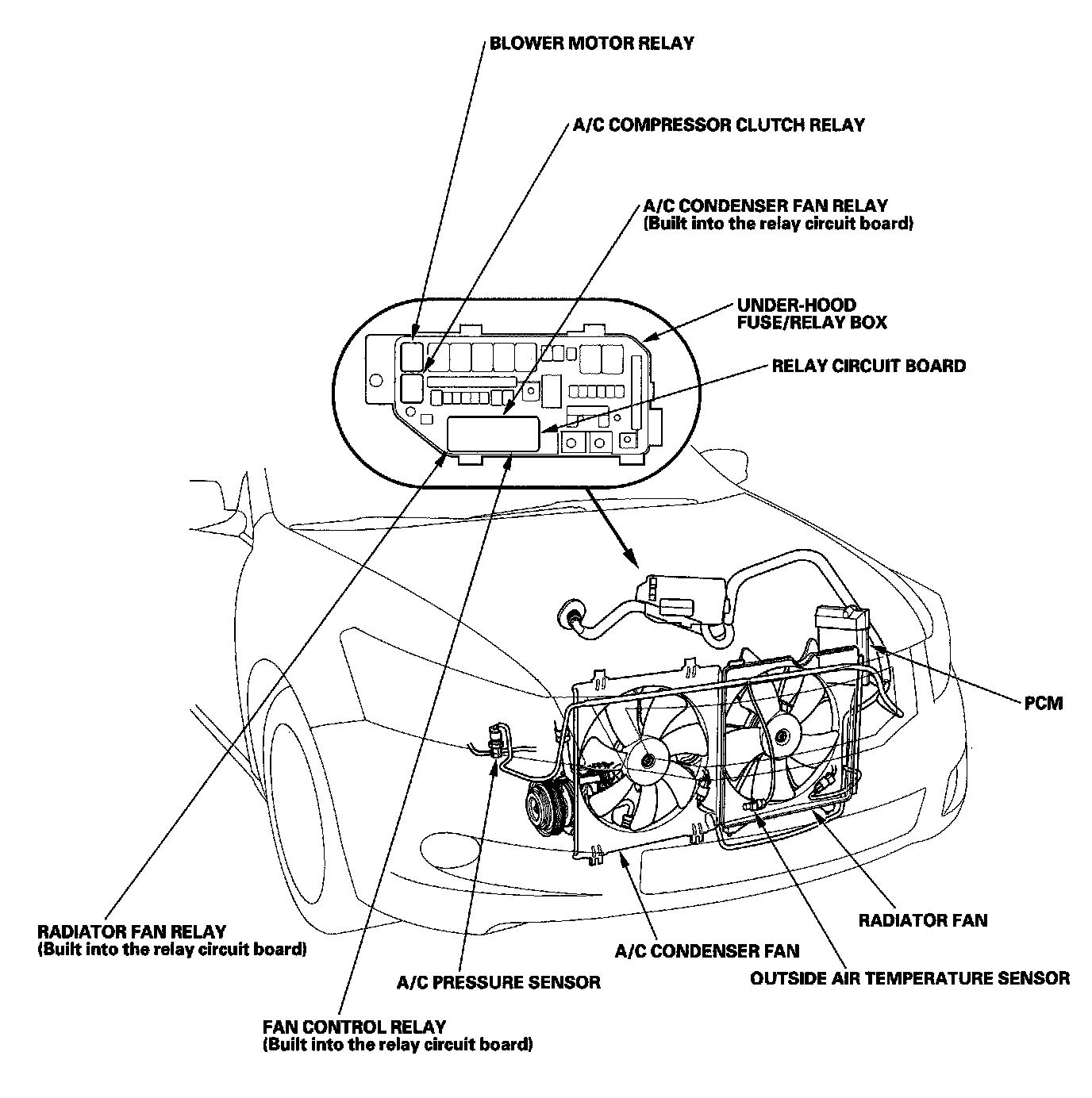 BLOWER MOTOR RELAY

A/C COMPRESSOR CLUTCH RELAY

A/C CONDENSER FAN RELAY
(Built into the relay circuit board)

UNDER-HOOD
FUSE/RELAY BOX

RELAY CIRCUIT BOARD

PCM

RADIATOR FAN

RADIATOR FAN RELAY
(Built into the relay circuit board)

A/C CONDENSER FAN

OUTSIDE AIR TEMPERATURE SENSOR

A/C PRESSURE SENSOR

FAN CONTROL RELAY
(Built into the relay circuit board)