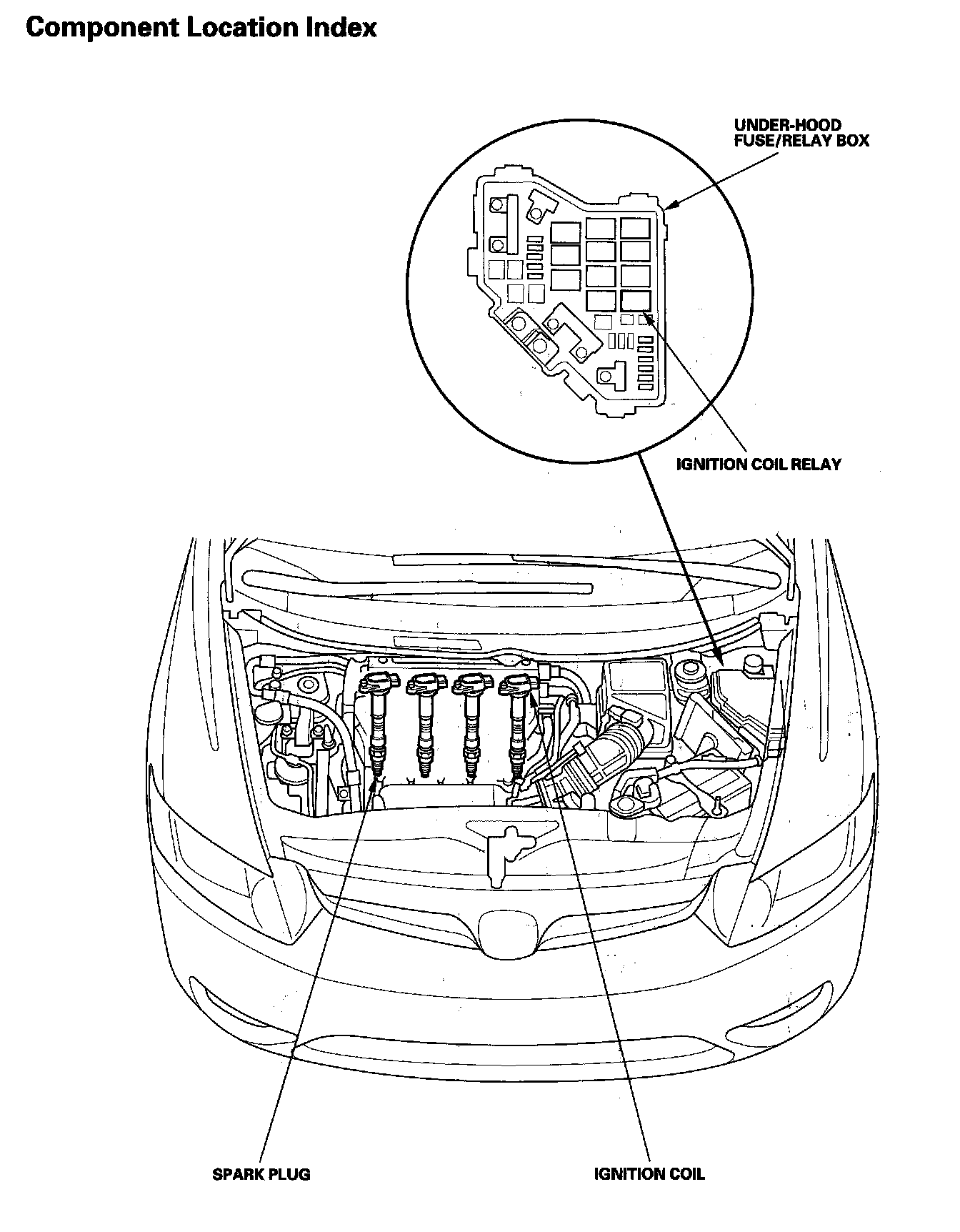 Component Location Index

UNDER-HOOD
FUSE/RELAY BOX

IGNITION COIL RELAY

SPARK PLUG

IGNITION COIL